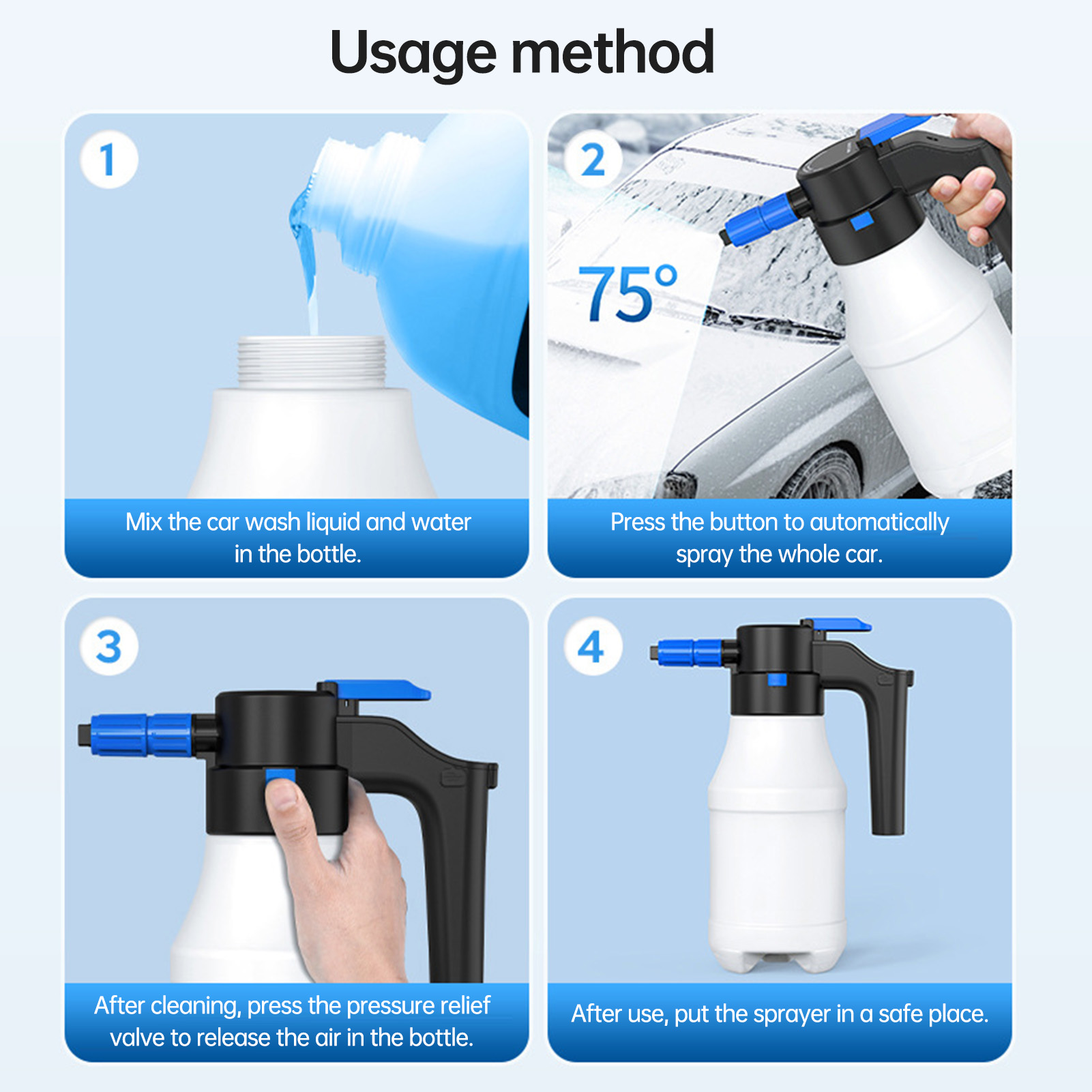 Usage method

1

Mix the car wash liquid and water in the bottle.

2

75°

Press the button to automatically spray the whole car.

3

After cleaning, press the pressure relief valve to release the air in the bottle.

4

After use, put the sprayer in a safe place.