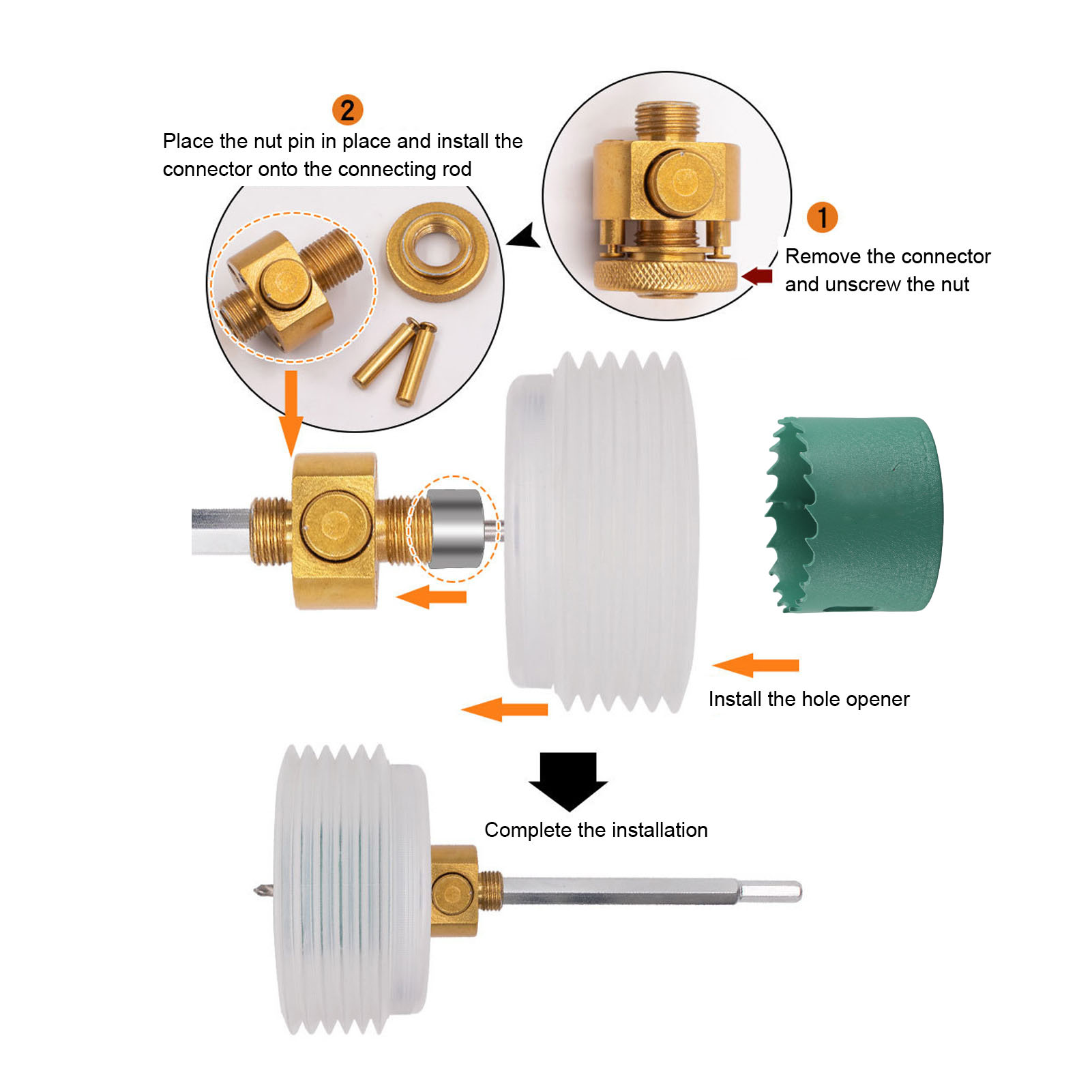 2

Place the nut pin in place and install the connector onto the connecting rod

1

Remove the connector and unscrew the nut

Install the hole opener

Complete the installation