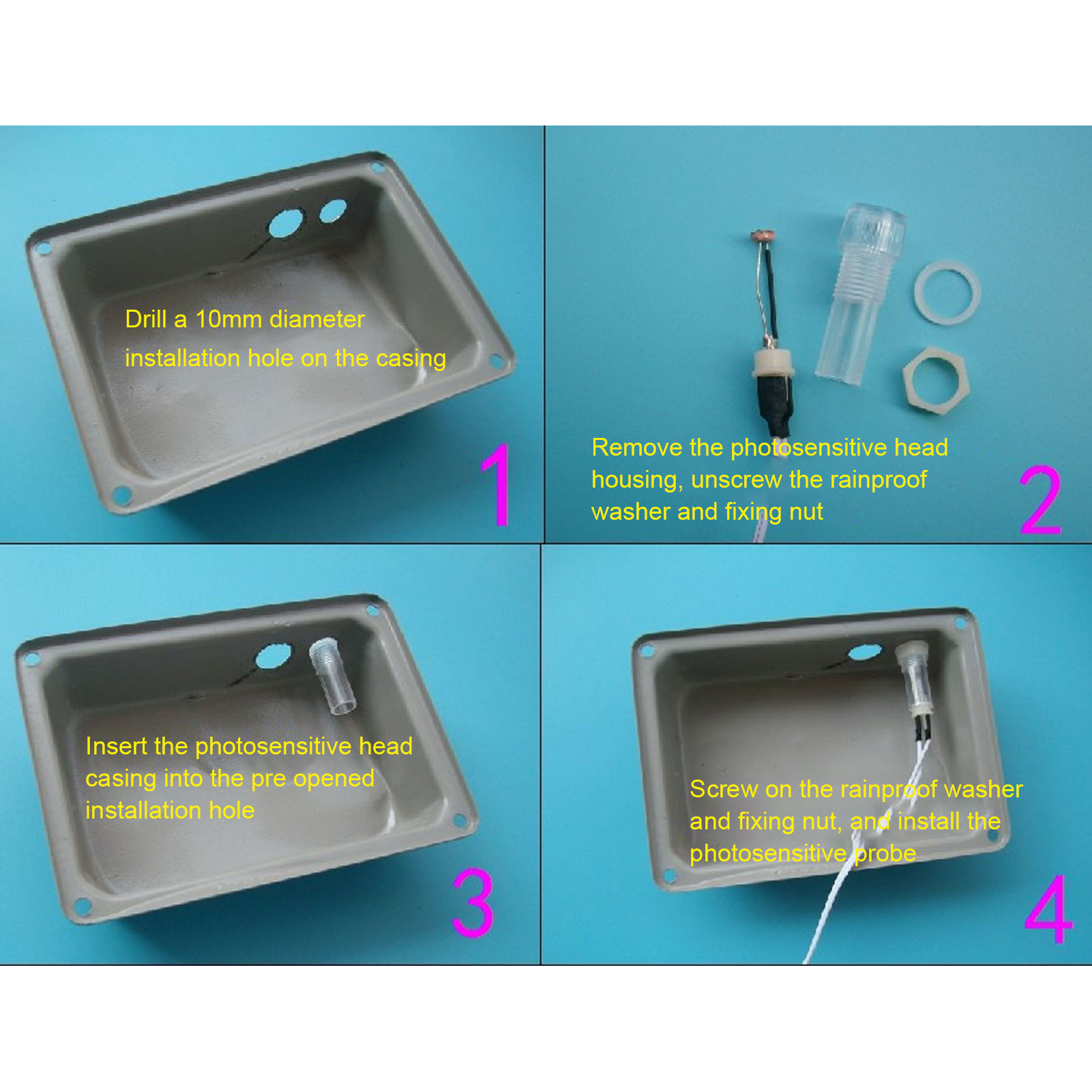 Drill a 10mm diameter installation hole on the casing

1

Remove the photosensitive head housing, unscrew the rainproof washer and fixing nut

2

Insert the photosensitive head casing into the pre opened installation hole

3

Screw on the rainproof washer and fixing nut, and install the photosensitive probe

4