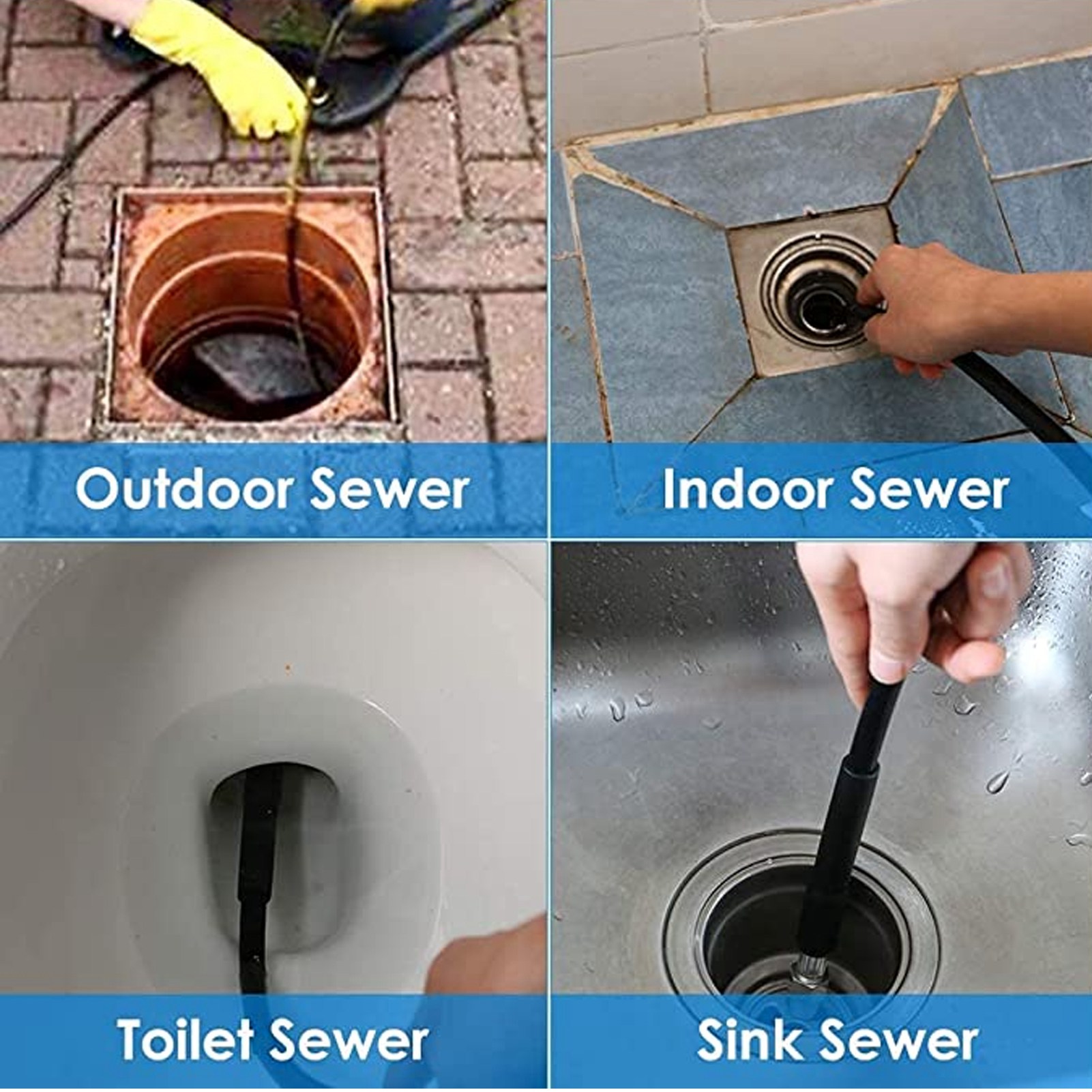 Outdoor Sewer

Indoor Sewer

Toilet Sewer

Sink Sewer