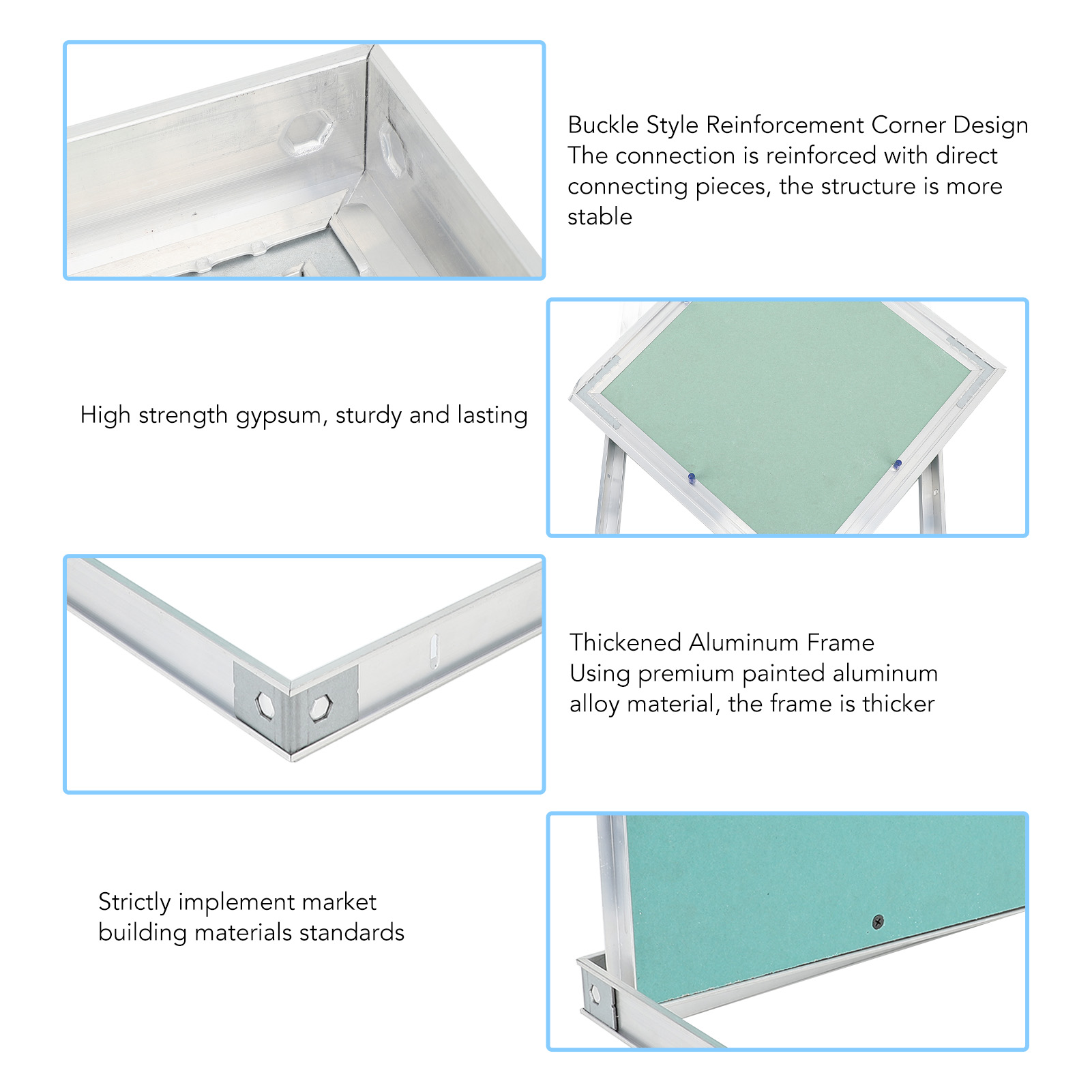 Buckle Style Reinforcement Corner Design
The connection is reinforced with direct connecting pieces, the structure is more stable

High strength gypsum, sturdy and lasting

Thickened Aluminum Frame
Using premium painted aluminum alloy material, the frame is thicker

Strictly implement market building materials standards