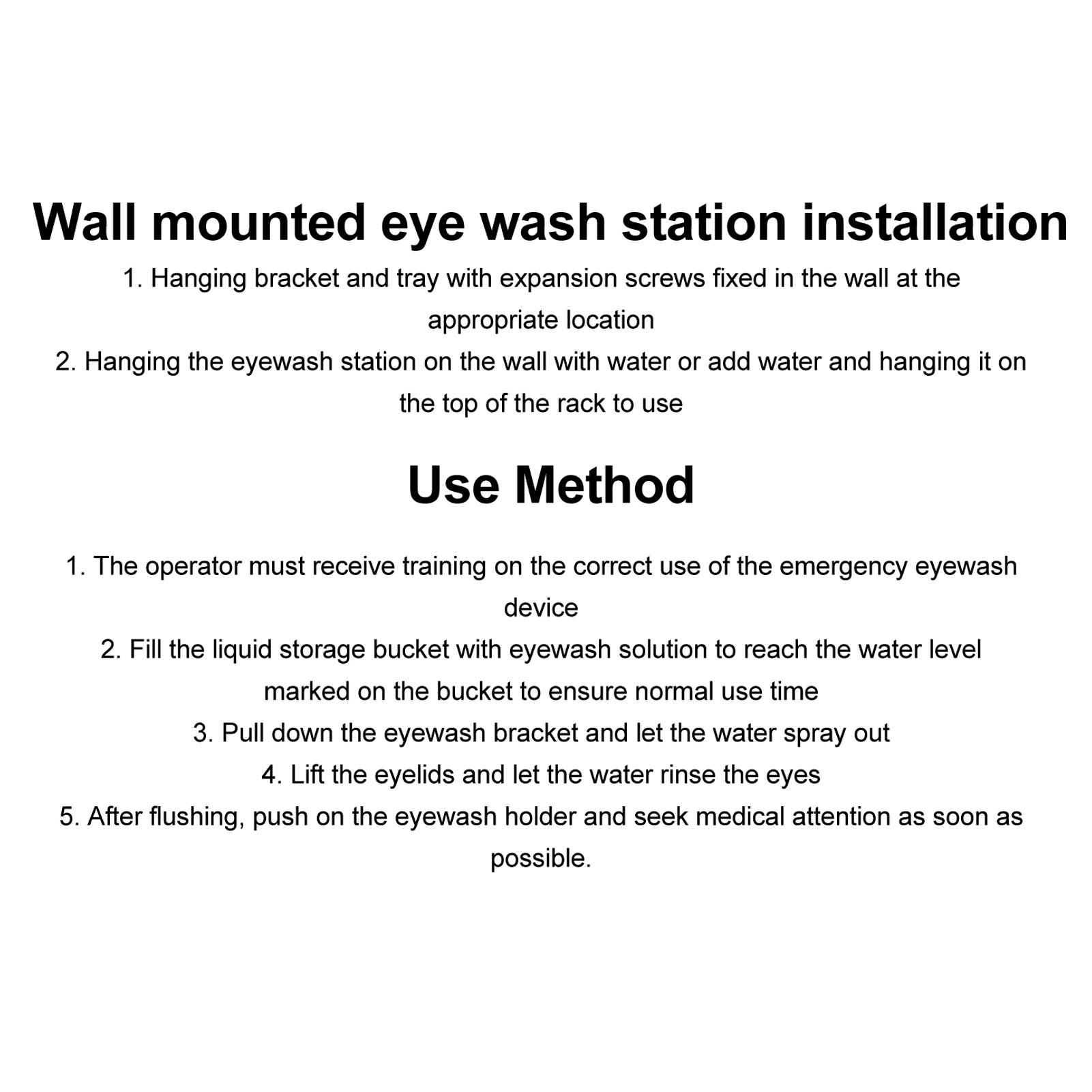 Wall mounted eye wash station installation

1. Hanging bracket and tray with expansion screws fixed in the wall at the appropriate location

2. Hanging the eyewash station on the wall with water or add water and hanging it on the top of the rack to use

Use Method

1. The operator must receive training on the correct use of the emergency eyewash device

2. Fill the liquid storage bucket with eyewash solution to reach the water level marked on the bucket to ensure normal use time

3. Pull down the eyewash bracket and let the water spray out

4. Lift the eyelids and let the water rinse the eyes

5. After flushing, push on the eyewash holder and seek medical attention as soon as possible.