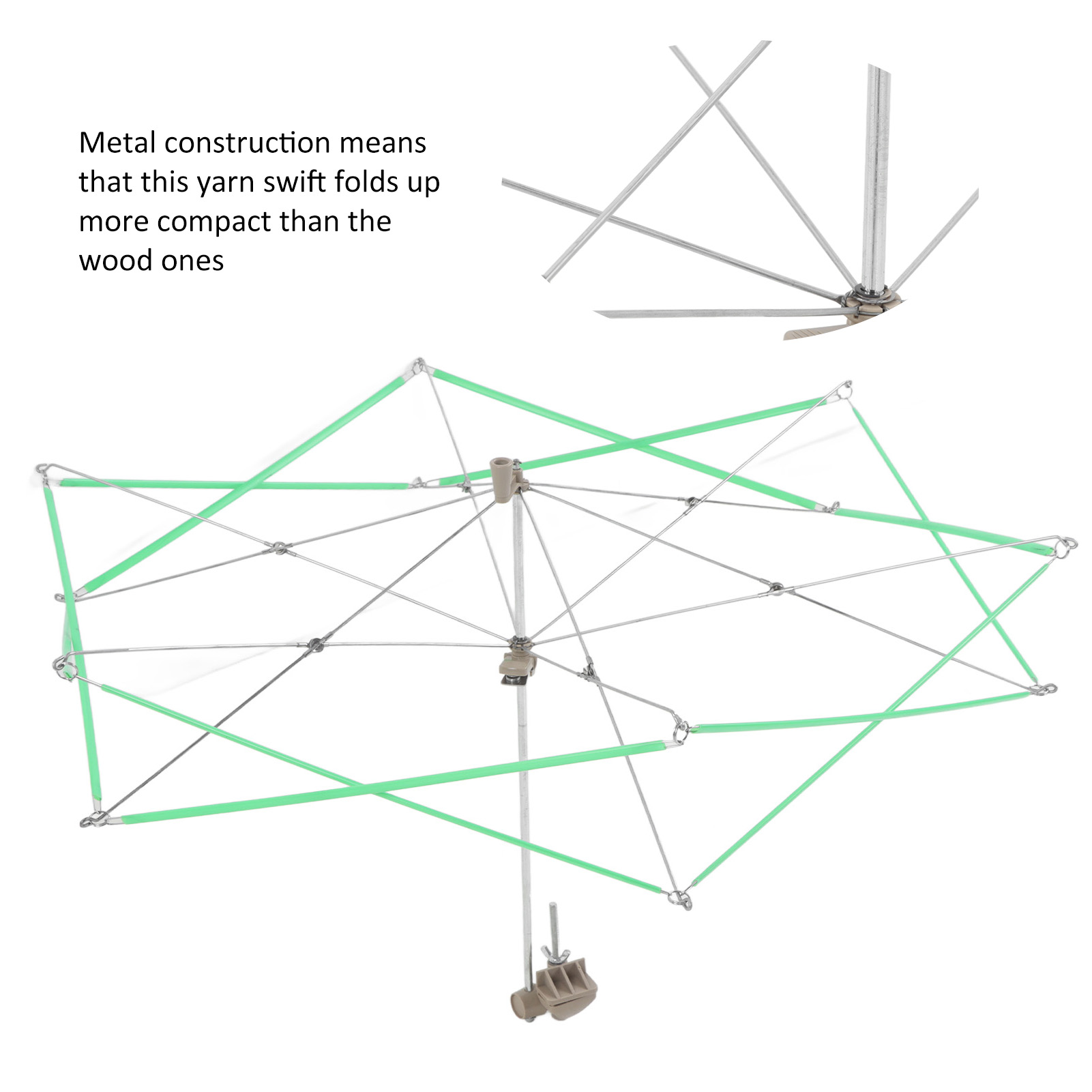 Metal construction means that this yarn swift folds up more compact than the wood ones