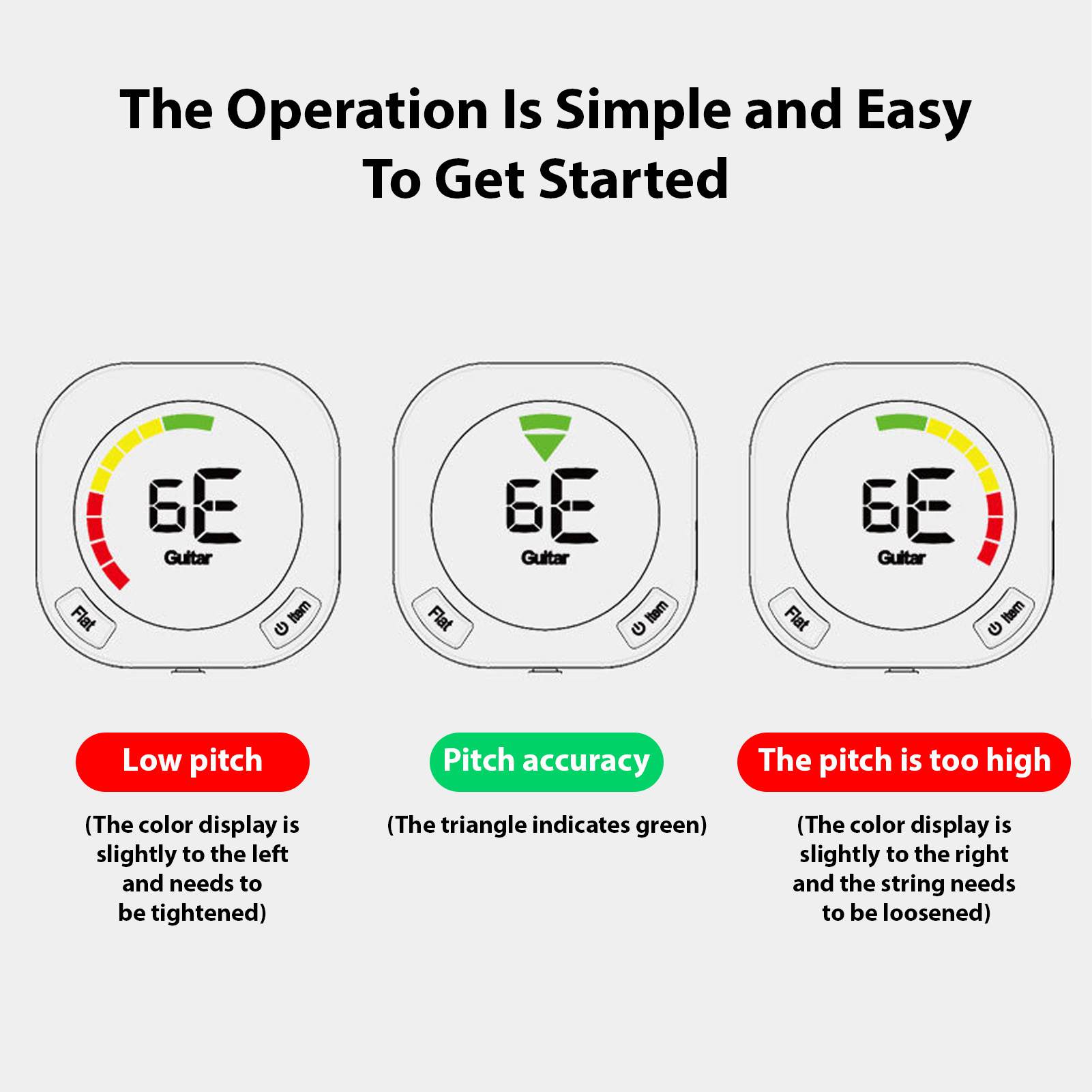 The Operation Is Simple and Easy To Get Started

6E
Guitar
Flat
Item

6E
Guitar
Flat
Item

6E
Guitar
Flat
Item

Low pitch

(The color display is slightly to the left and needs to be tightened)

Pitch accuracy

(The triangle indicates green)

The pitch is too high

(The color display is slightly to the right and the string needs to be loosened)