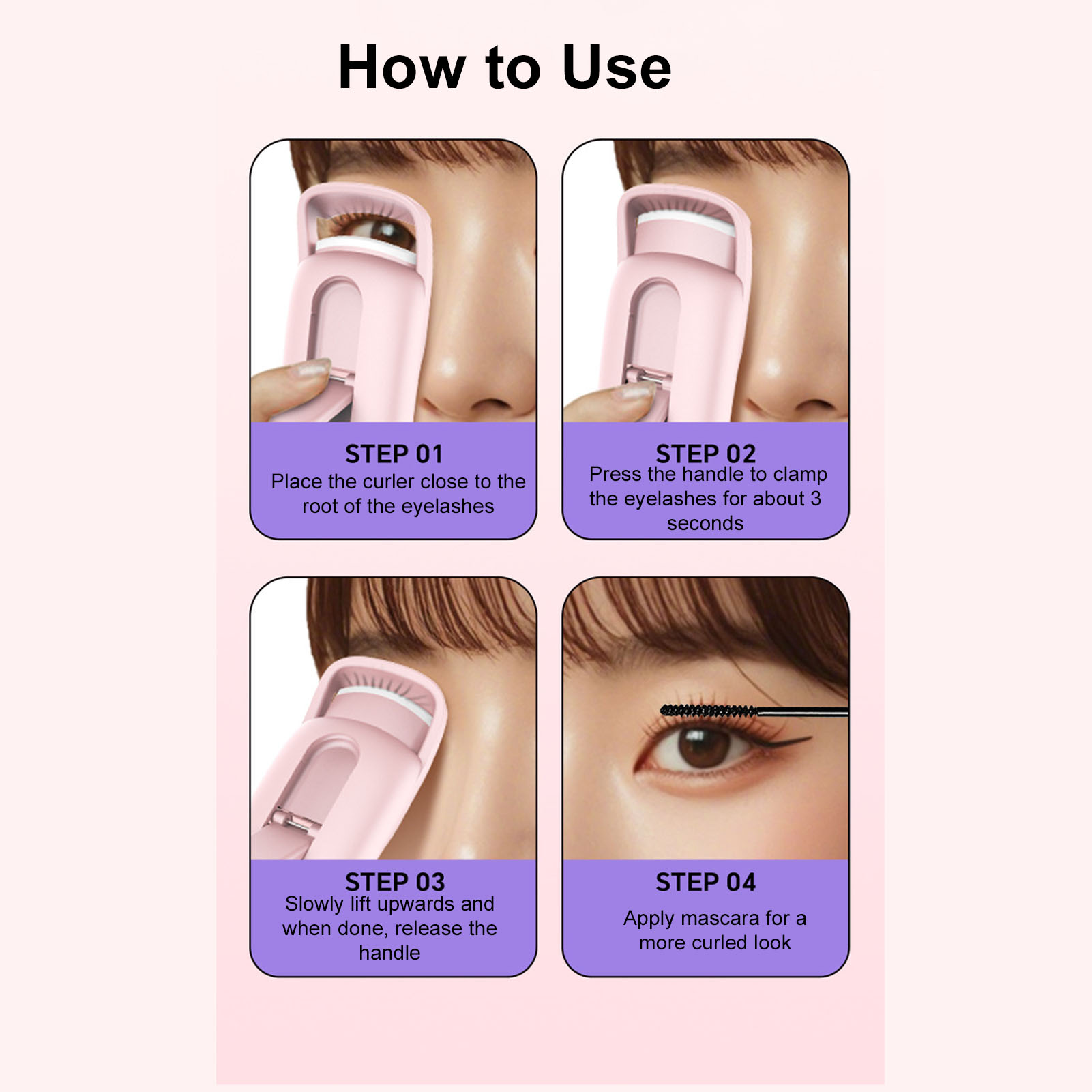 How to Use

STEP 01
Place the curler close to the root of the eyelashes

STEP 02
Press the handle to clamp the eyelashes for about 3 seconds

STEP 03
Slowly lift upwards and when done, release the handle

STEP 04
Apply mascara for a more curled look