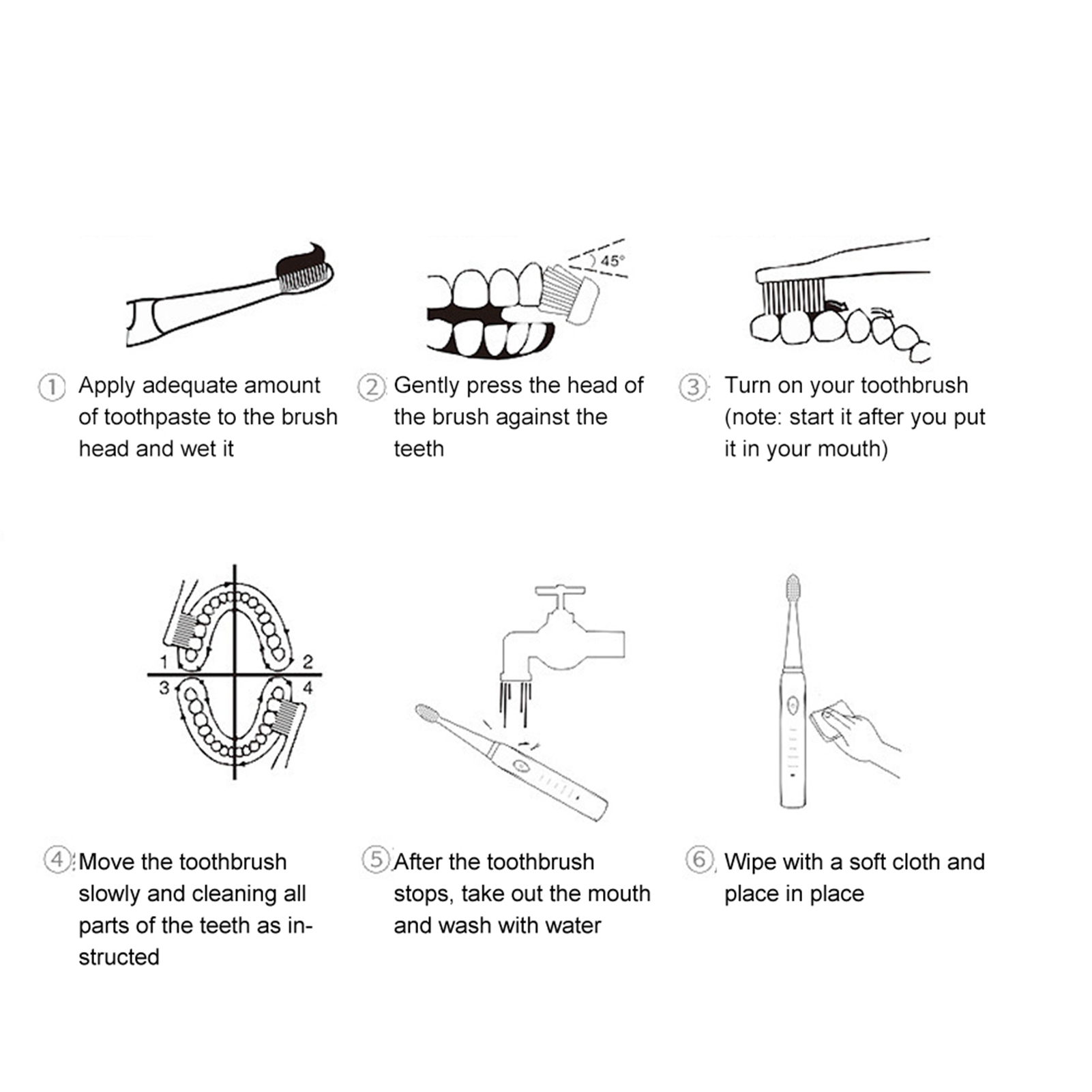 45°

① Apply adequate amount of toothpaste to the brush head and wet it

② Gently press the head of the brush against the teeth

③ Turn on your toothbrush (note: start it after you put it in your mouth)

1
2
3
4

④ Move the toothbrush slowly and cleaning all parts of the teeth as instructed

⑤ After the toothbrush stops, take out the mouth and wash with water

⑥ Wipe with a soft cloth and place in place