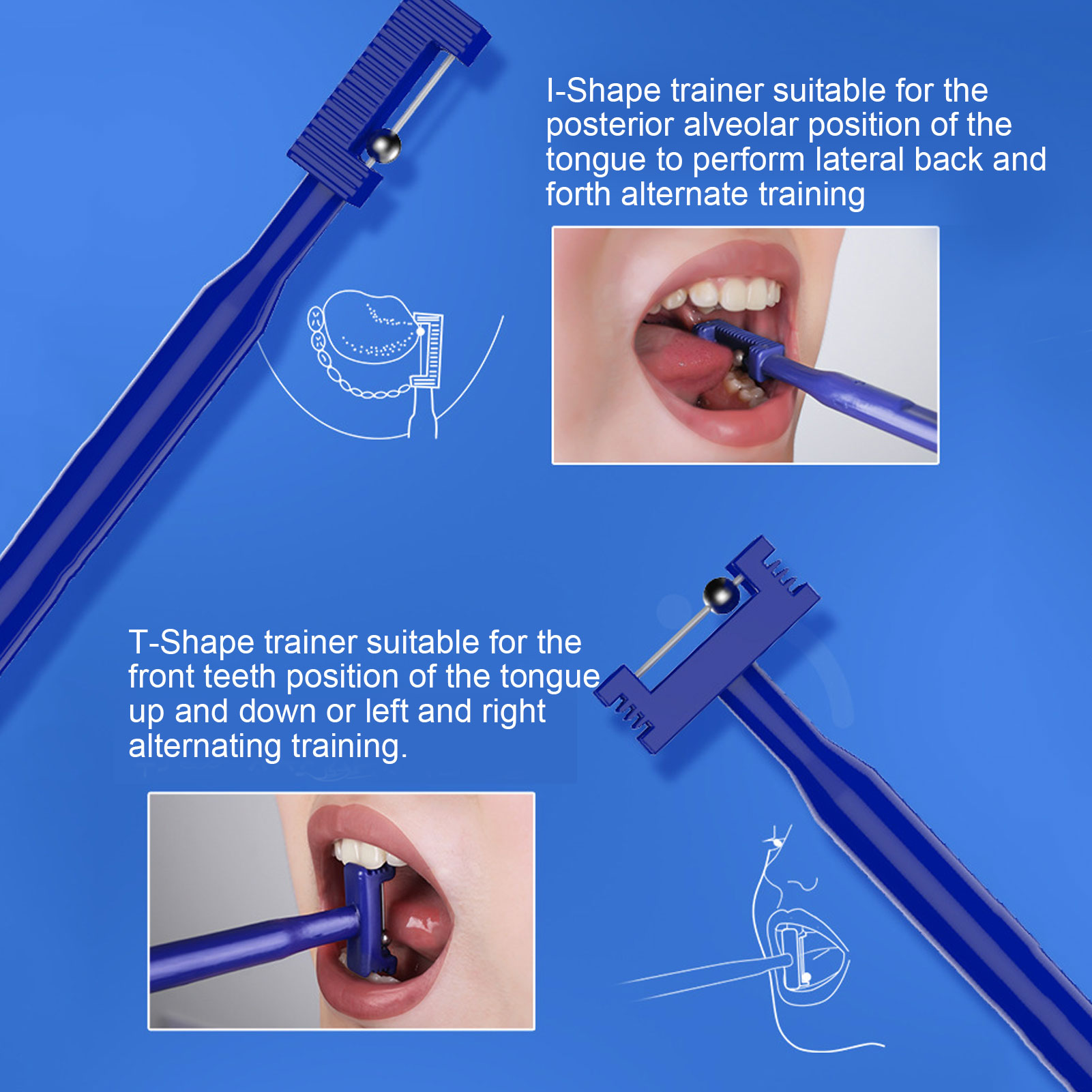 I-Shape trainer suitable for the posterior alveolar position of the tongue to perform lateral back and forth alternate training

T-Shape trainer suitable for the front teeth position of the tongue up and down or left and right alternating training.