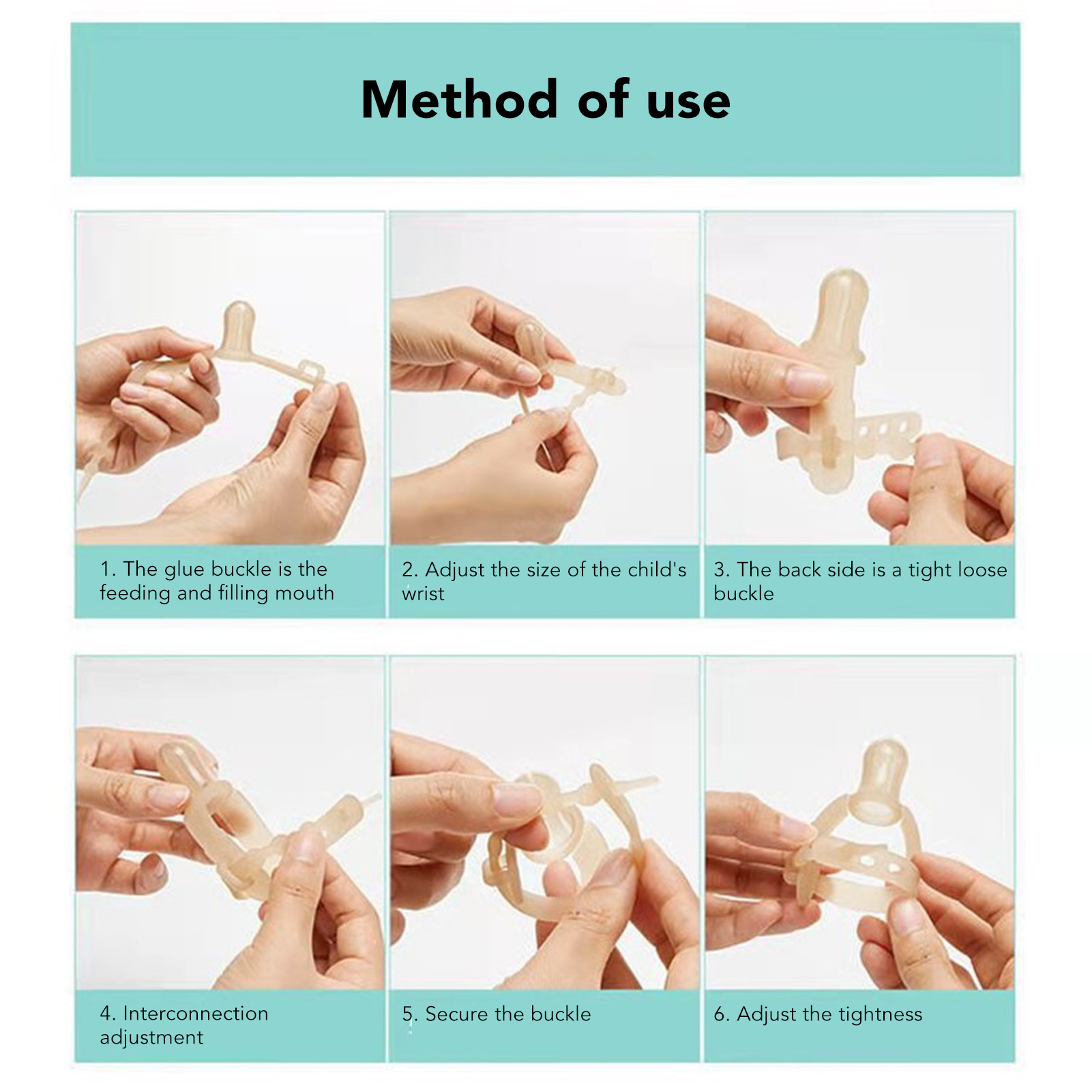 Method of use

1. The glue buckle is the feeding and filling mouth

2. Adjust the size of the child's wrist

3. The back side is a tight loose buckle

4. Interconnection adjustment

5. Secure the buckle

6. Adjust the tightness