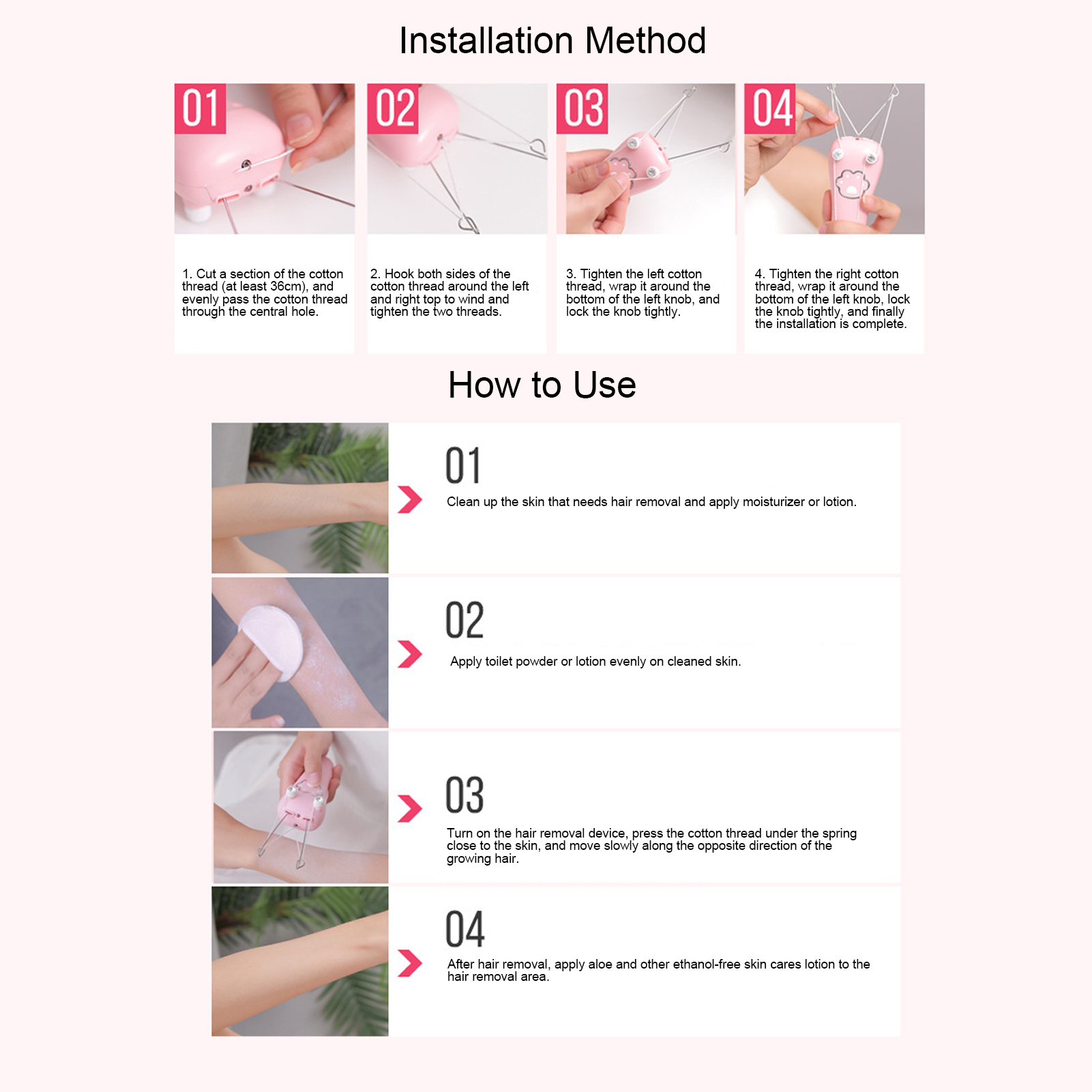 Installation Method

01

1. Cut a section of the cotton thread (at least 36cm), and evenly pass the cotton thread through the central hole.

02

2. Hook both sides of the cotton thread around the left and right top to wind and tighten the two threads.

03

3. Tighten the left cotton thread, wrap it around the bottom of the left knob, and lock the knob tightly.

04

4. Tighten the right cotton thread, wrap it around the bottom of the left knob, lock the knob tightly, and finally the installation is complete.

How to Use

01

Clean up the skin that needs hair removal and apply moisturizer or lotion.

02

Apply toilet powder or lotion evenly on cleaned skin.

03

Turn on the hair removal device, press the cotton thread under the spring close to the skin, and move slowly along the opposite direction of the growing hair.

04

After hair removal, apply aloe and other ethanol-free skin cares lotion to the hair removal area.