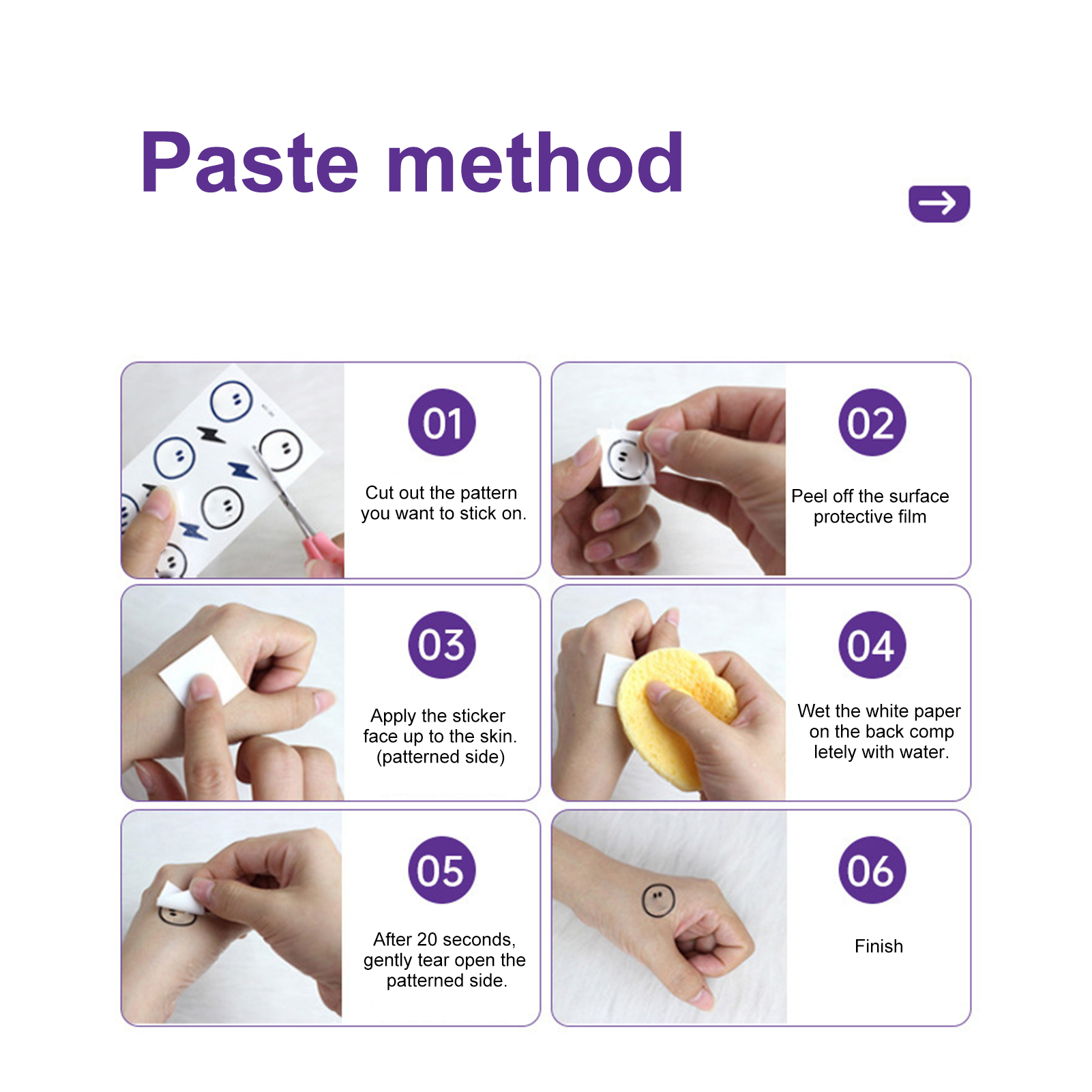 Paste method

01

Cut out the pattern you want to stick on.

02

Peel off the surface protective film

03

Apply the sticker face up to the skin. (patterned side)

04

Wet the white paper on the back comp letely with water.

05

After 20 seconds, gently tear open the patterned side.

06

Finish