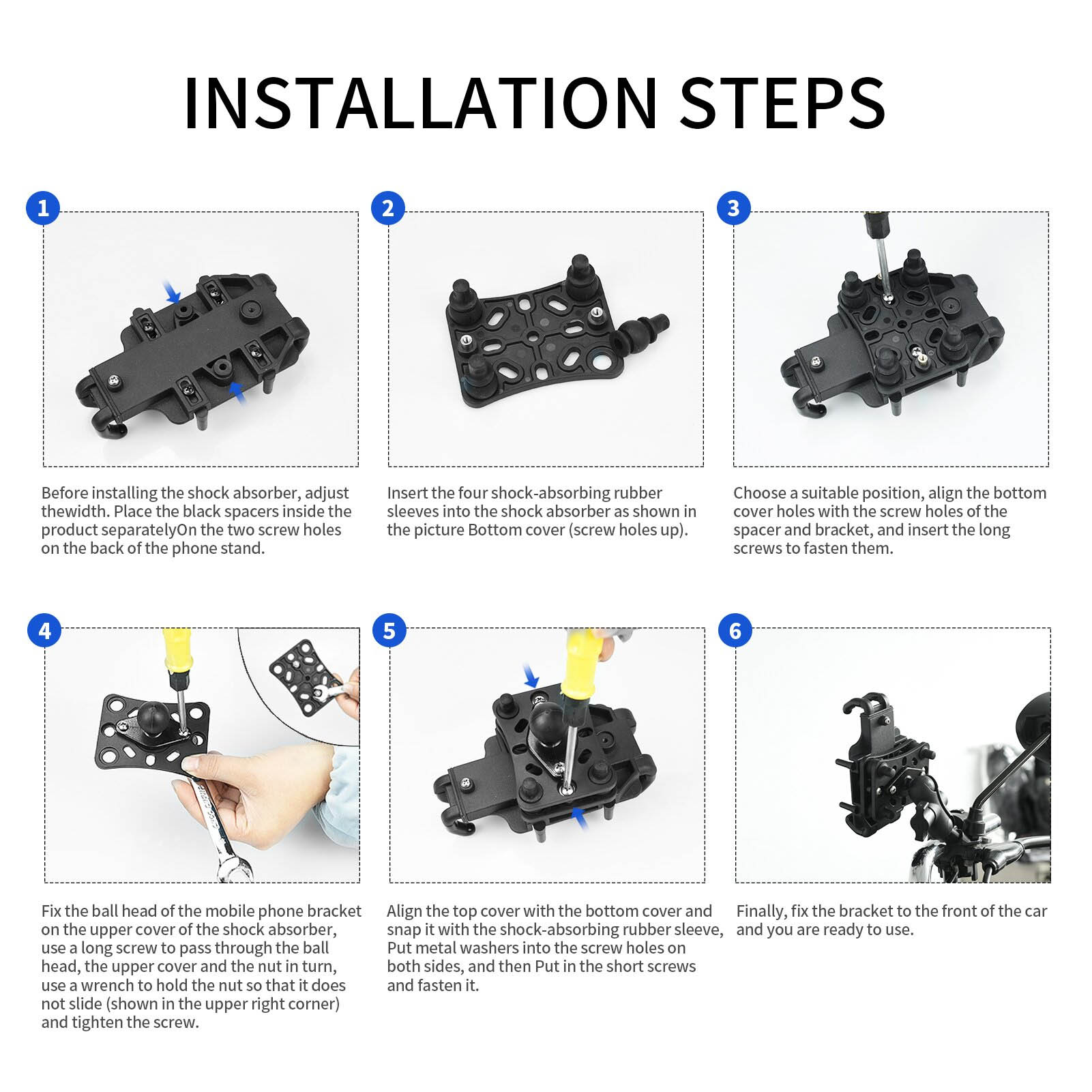 INSTALLATION STEPS

1

Before installing the shock absorber, adjust thewidth. Place the black spacers inside the product separatelyOn the two screw holes on the back of the phone stand.

2

Insert the four shock-absorbing rubber sleeves into the shock absorber as shown in the picture Bottom cover (screw holes up).

3

Choose a suitable position, align the bottom cover holes with the screw holes of the spacer and bracket, and insert the long screws to fasten them.

4

Fix the ball head of the mobile phone bracket on the upper cover of the shock absorber, use a long screw to pass through the ball head, the upper cover and the nut in turn, use a wrench to hold the nut so that it does not slide (shown in the upper right corner) and tighten the screw.

5

Align the top cover with the bottom cover and snap it with the shock-absorbing rubber sleeve, Put metal washers into the screw holes on both sides, and then Put in the short screws and fasten it.

6

Finally, fix the bracket to the front of the car and you are ready to use.