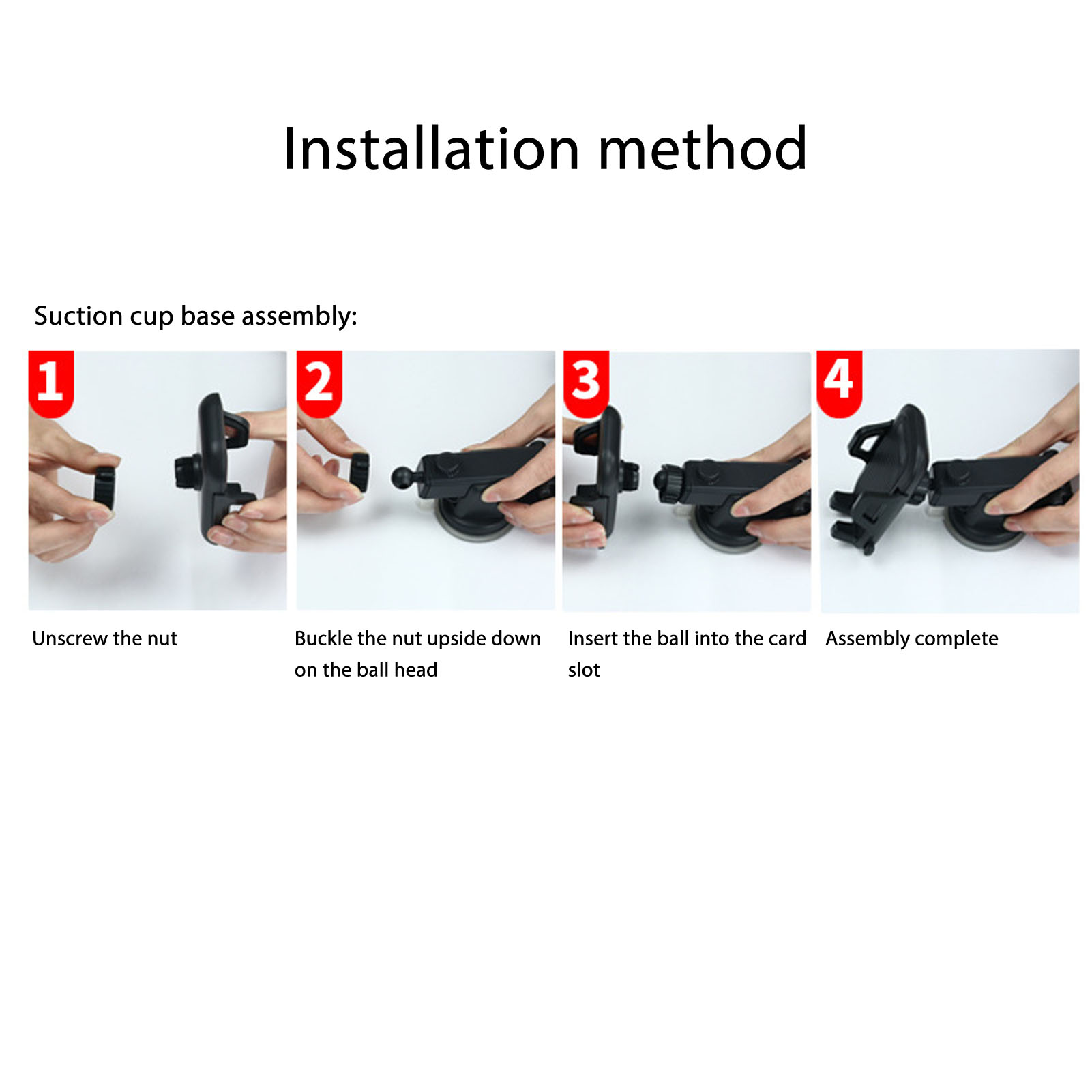 Installation method

Suction cup base assembly:

1

Unscrew the nut

2

Buckle the nut upside down on the ball head

3

Insert the ball into the card slot

4

Assembly complete