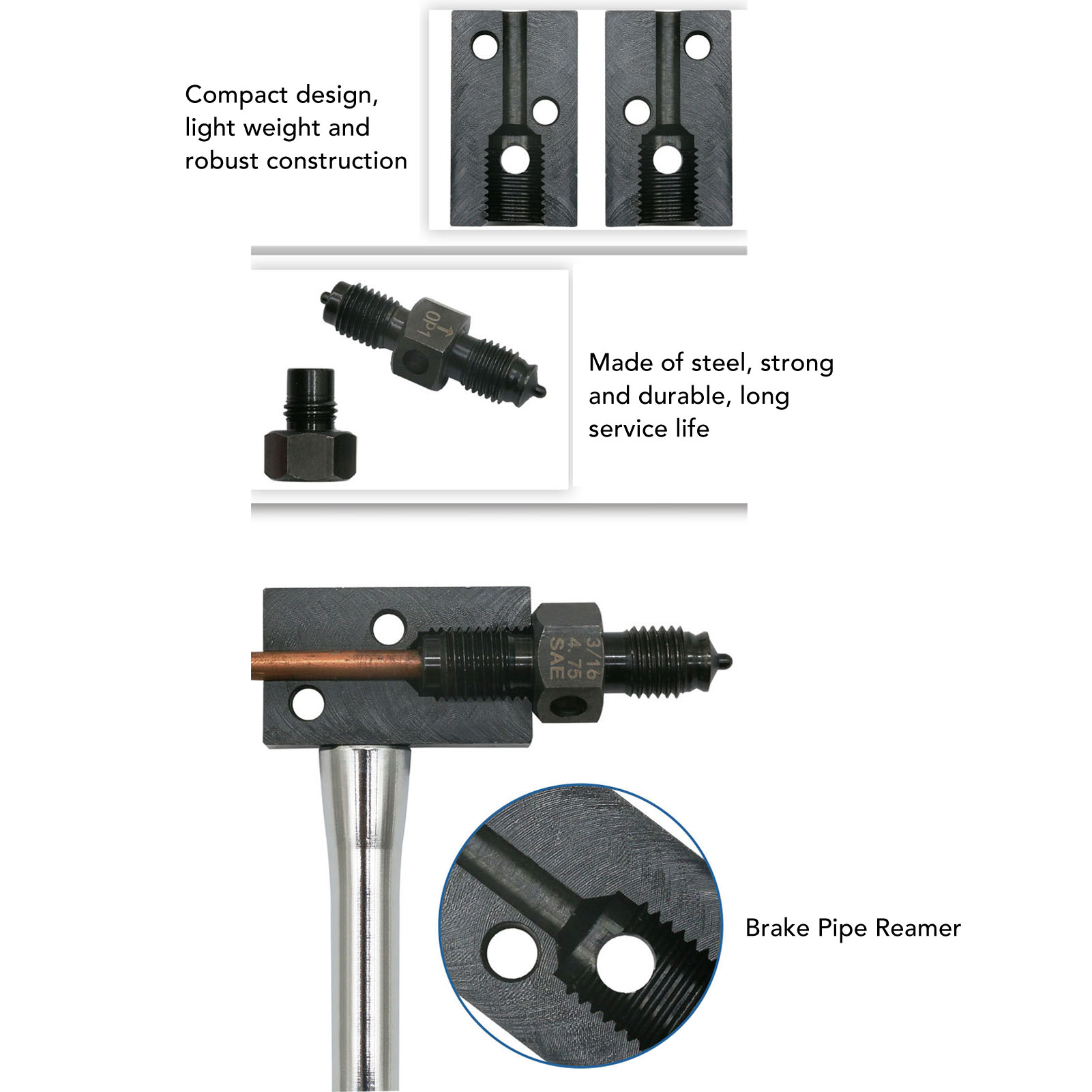 Compact design, light weight and robust construction

OP1

Made of steel, strong and durable, long service life

3/16
4.75
SAE

Brake Pipe Reamer