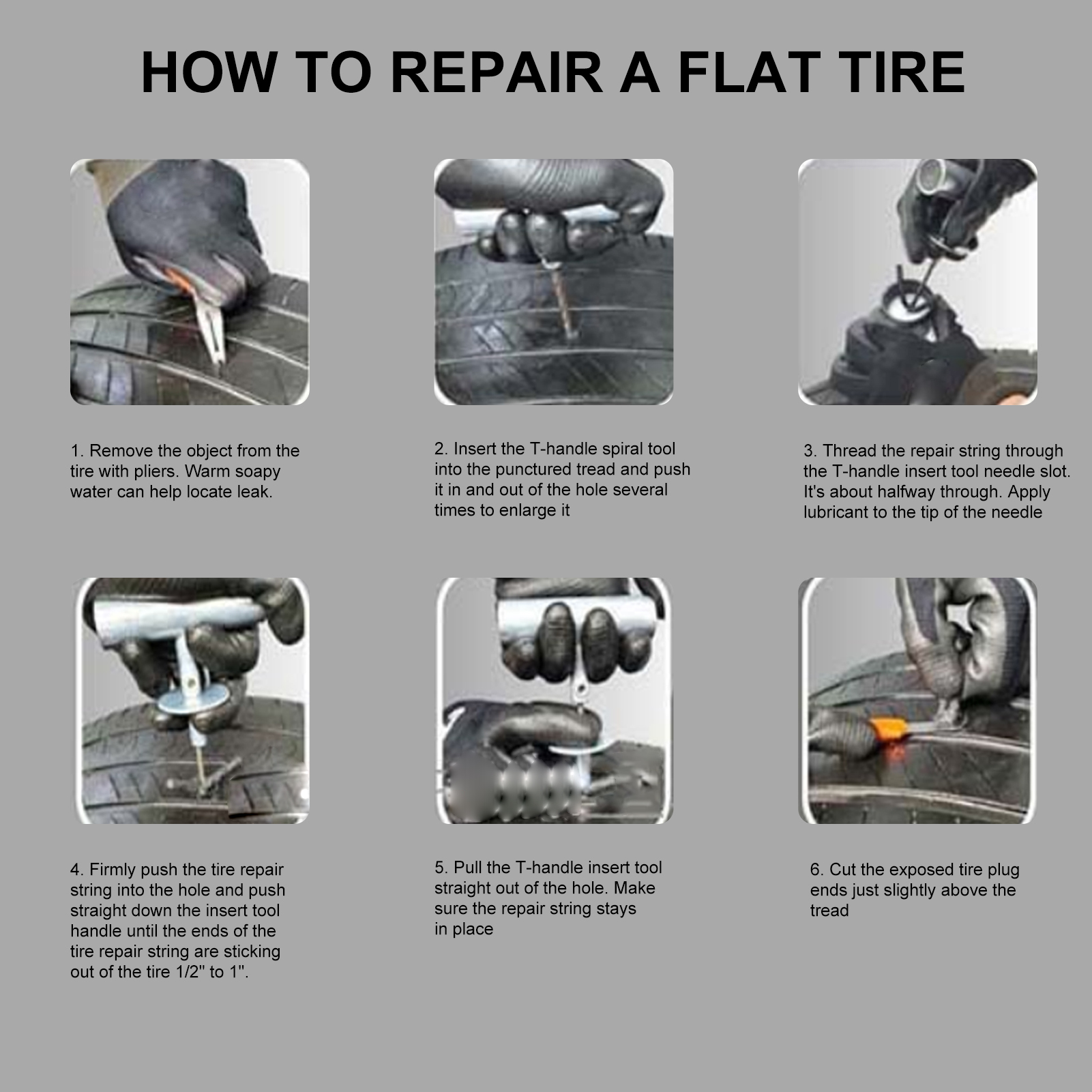 HOW TO REPAIR A FLAT TIRE

1. Remove the object from the tire with pliers. Warm soapy water can help locate leak.

2. Insert the T-handle spiral tool into the punctured tread and push it in and out of the hole several times to enlarge it

3. Thread the repair string through the T-handle insert tool needle slot. It's about halfway through. Apply lubricant to the tip of the needle

4. Firmly push the tire repair string into the hole and push straight down the insert tool handle until the ends of the tire repair string are sticking out of the tire 1/2" to 1".

5. Pull the T-handle insert tool straight out of the hole. Make sure the repair string stays in place

6. Cut the exposed tire plug ends just slightly above the tread