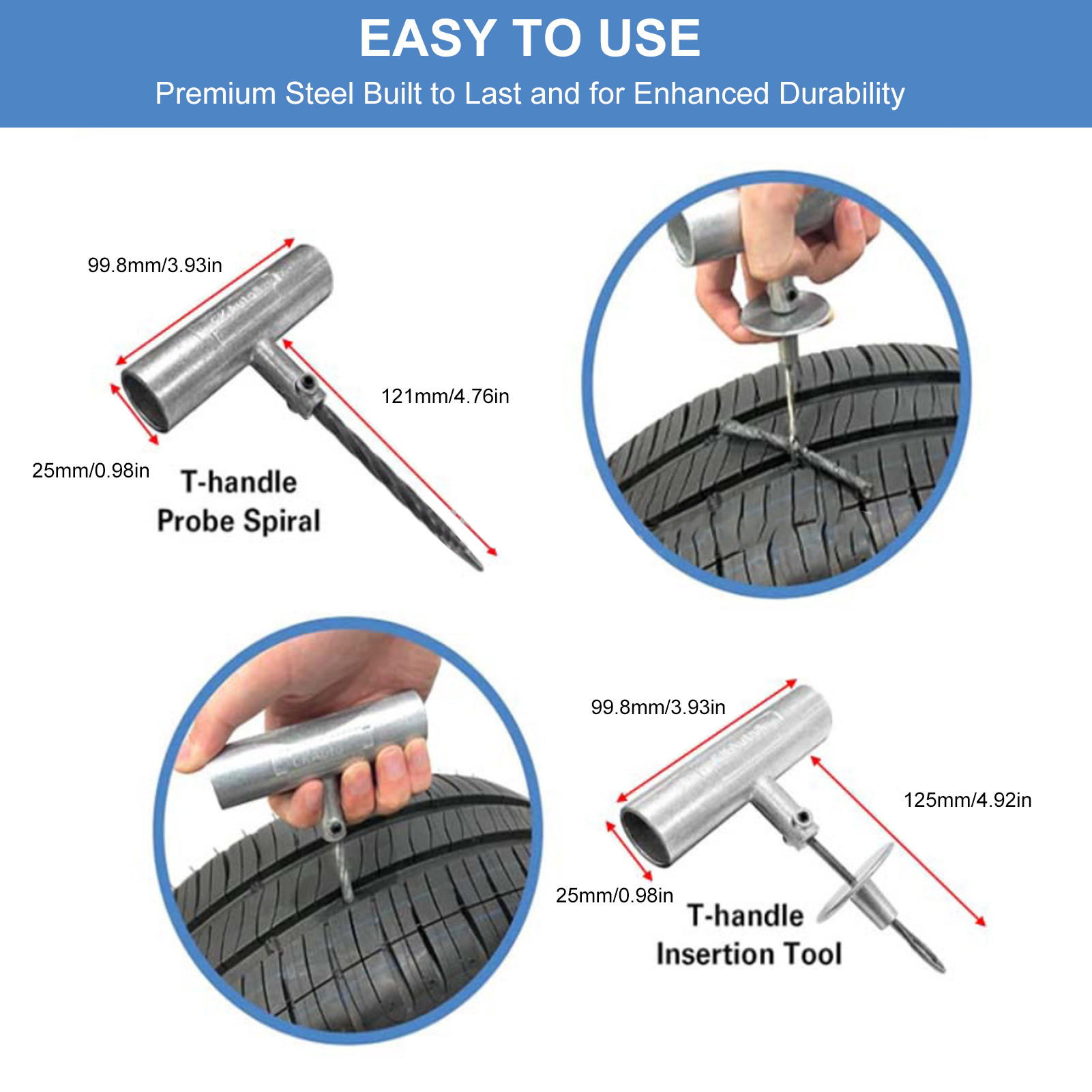 EASY TO USE
Premium Steel Built to Last and for Enhanced Durability

99.8mm/3.93in
121mm/4.76in
25mm/0.98in
T-handle
Probe Spiral

99.8mm/3.93in
125mm/4.92in
25mm/0.98in
T-handle
Insertion Tool