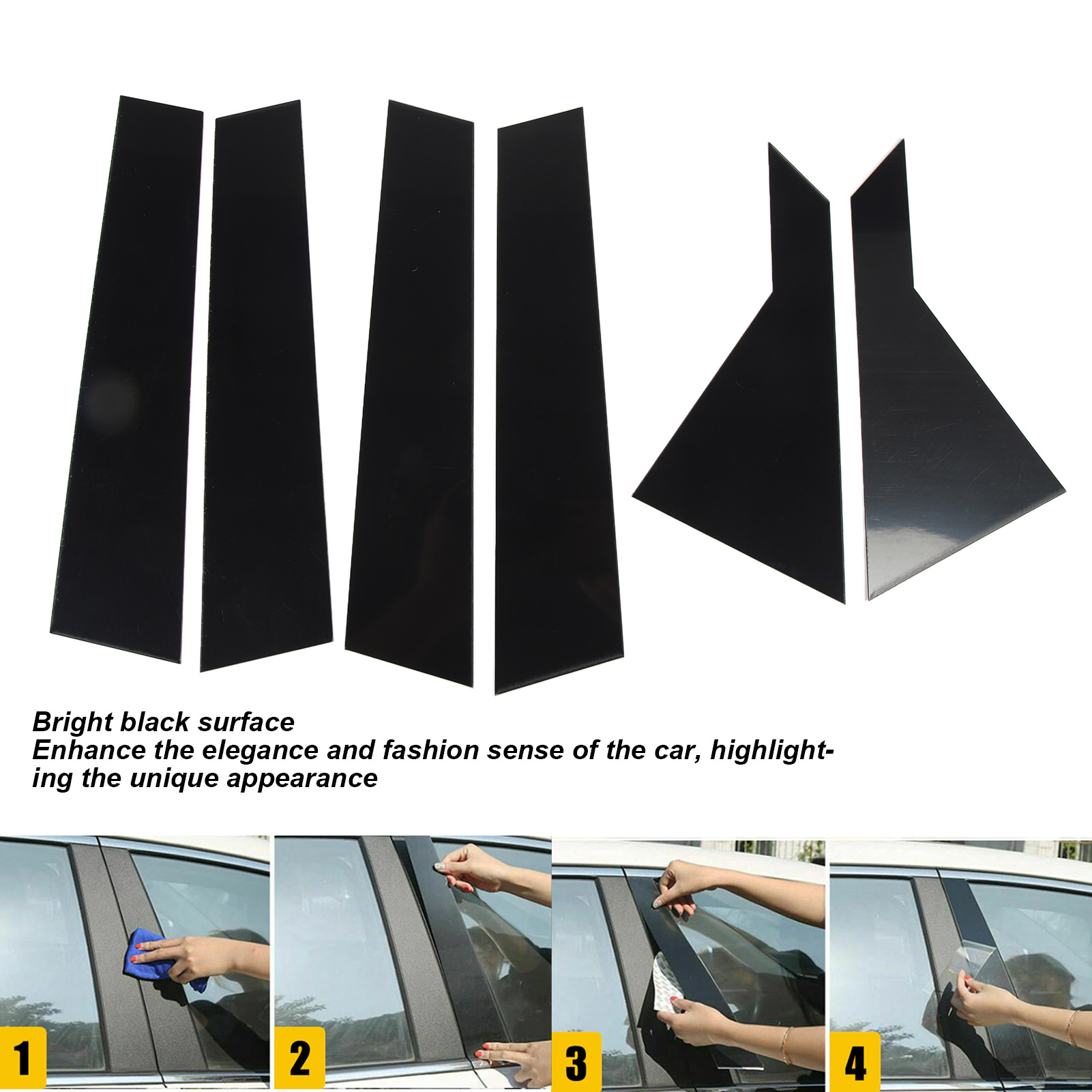 Bright black surface
Enhance the elegance and fashion sense of the car, highlighting the unique appearance

1

2

3

4