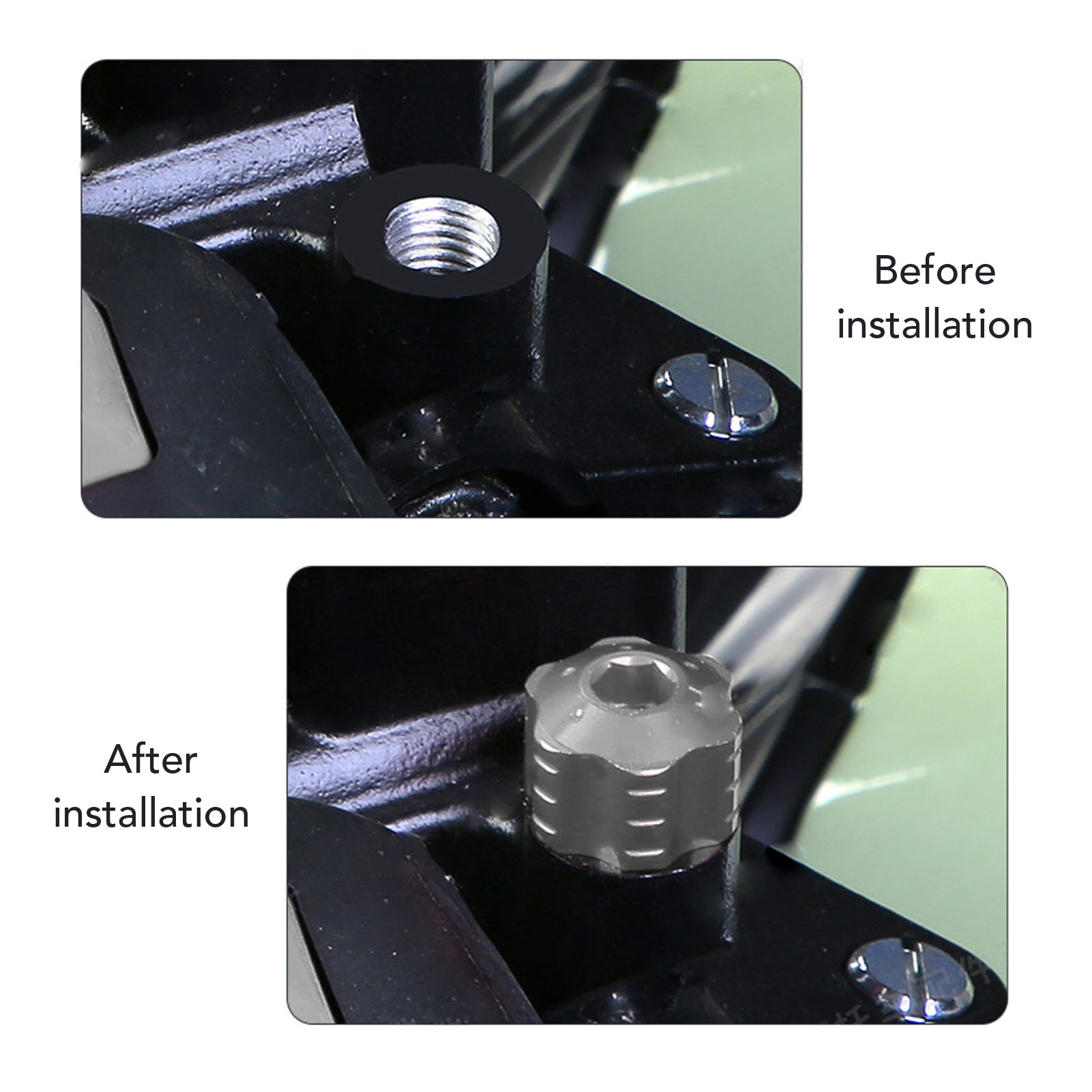 Before installation

After installation