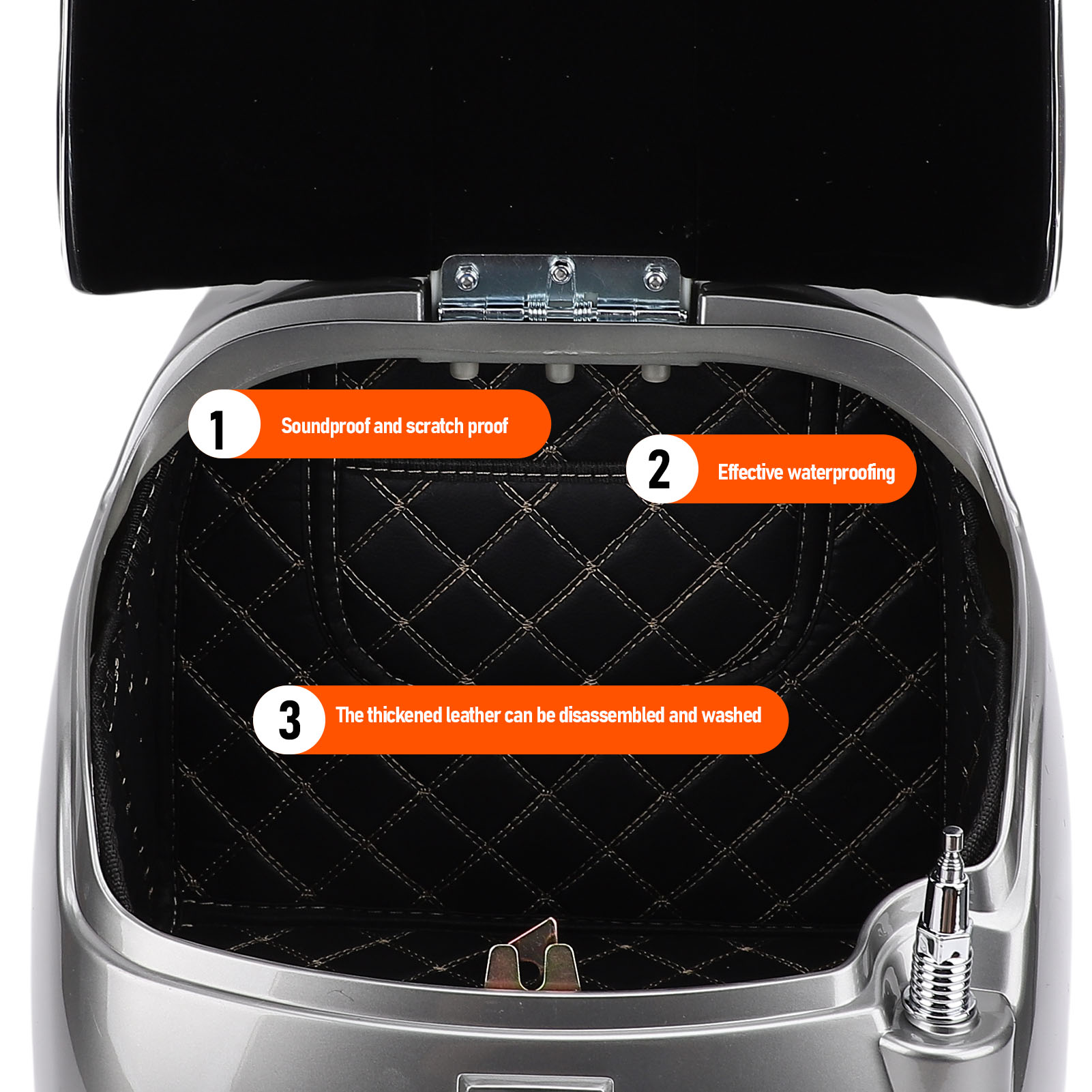 1 Soundproof and scratch proof

2 Effective waterproofing

3 The thickened leather can be disassembled and washed