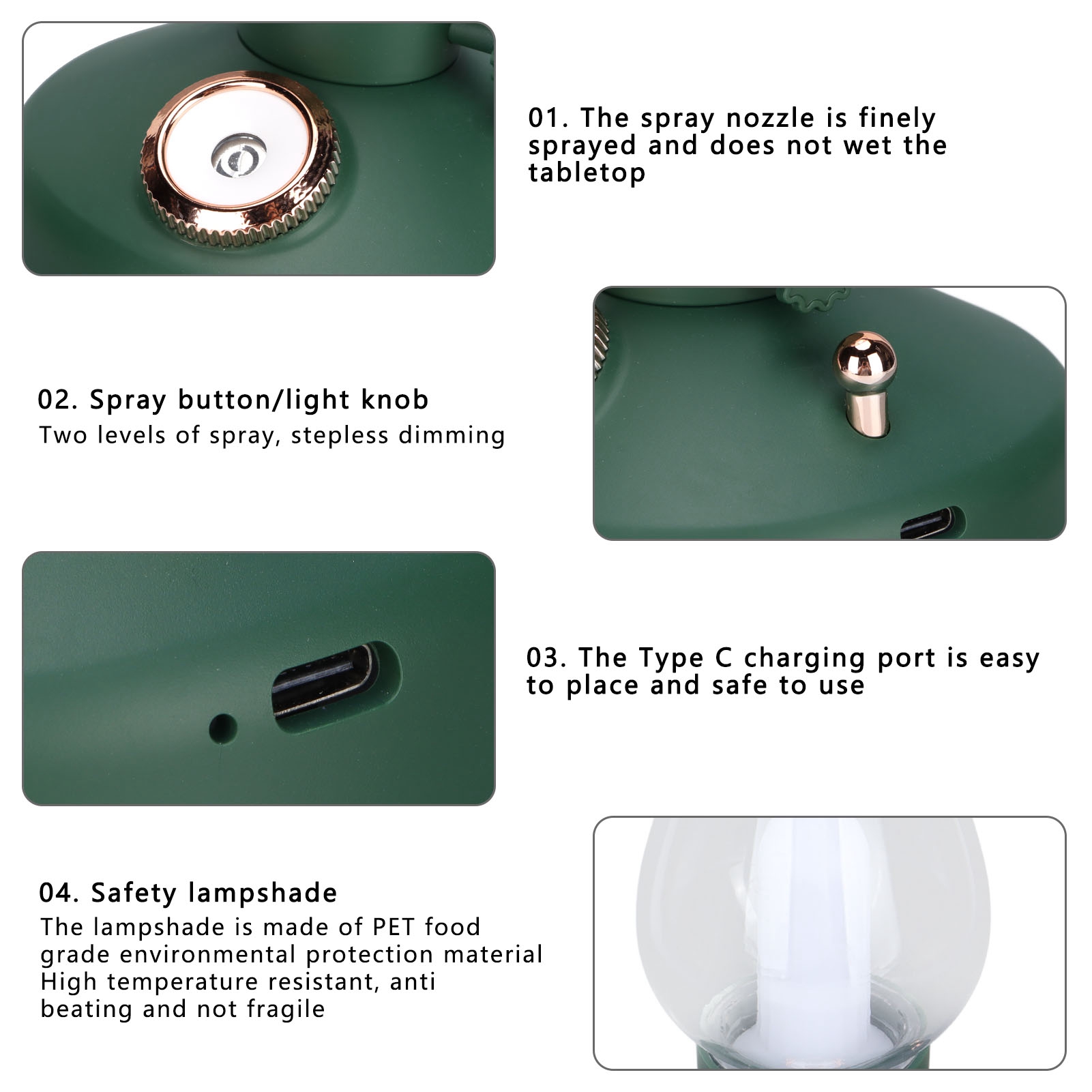 01. The spray nozzle is finely sprayed and does not wet the tabletop

02. Spray button/light knob
Two levels of spray, stepless dimming

03. The Type C charging port is easy to place and safe to use

04. Safety lampshade
The lampshade is made of PET food grade environmental protection material
High temperature resistant, anti beating and not fragile