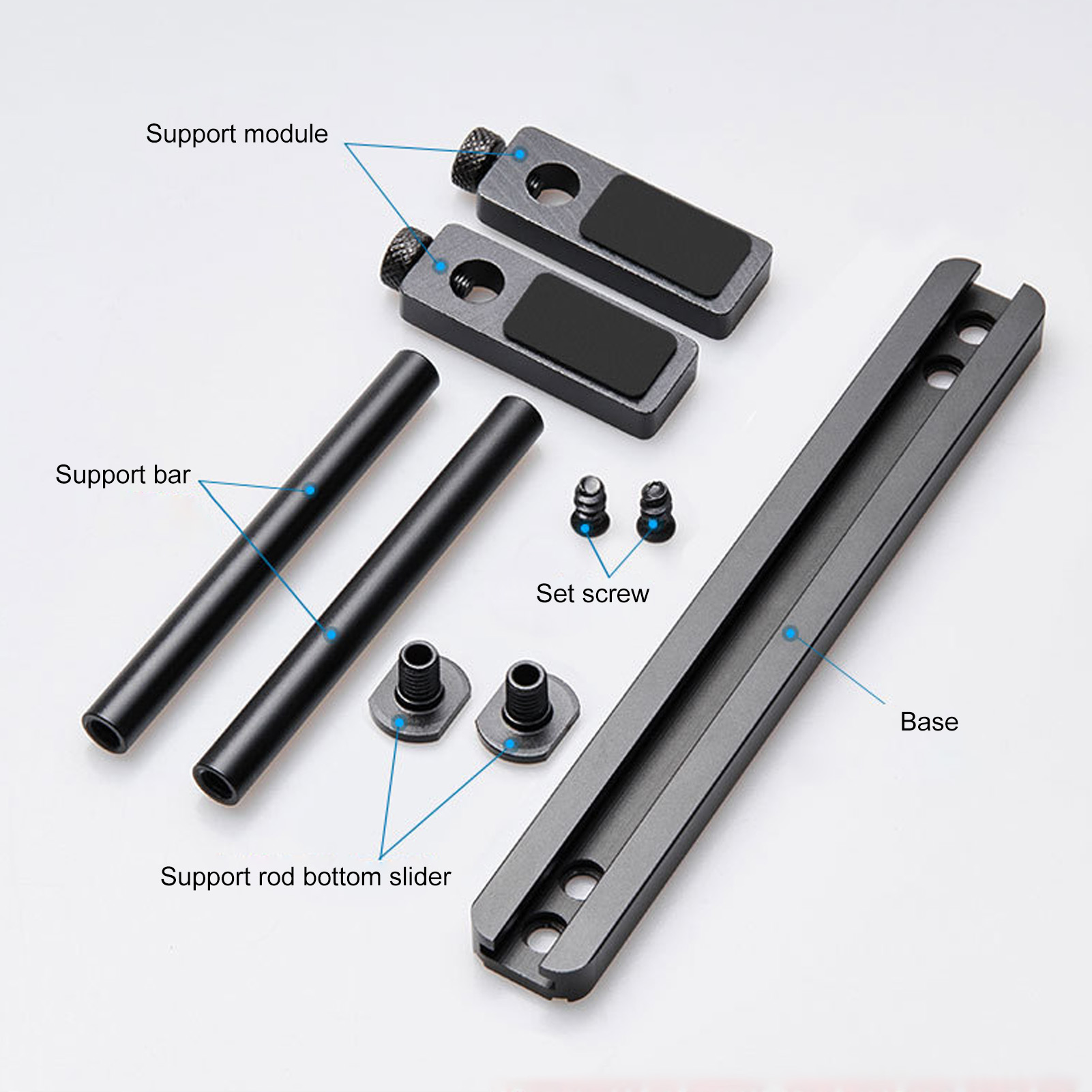 Support module

Support bar

Set screw

Base

Support rod bottom slider