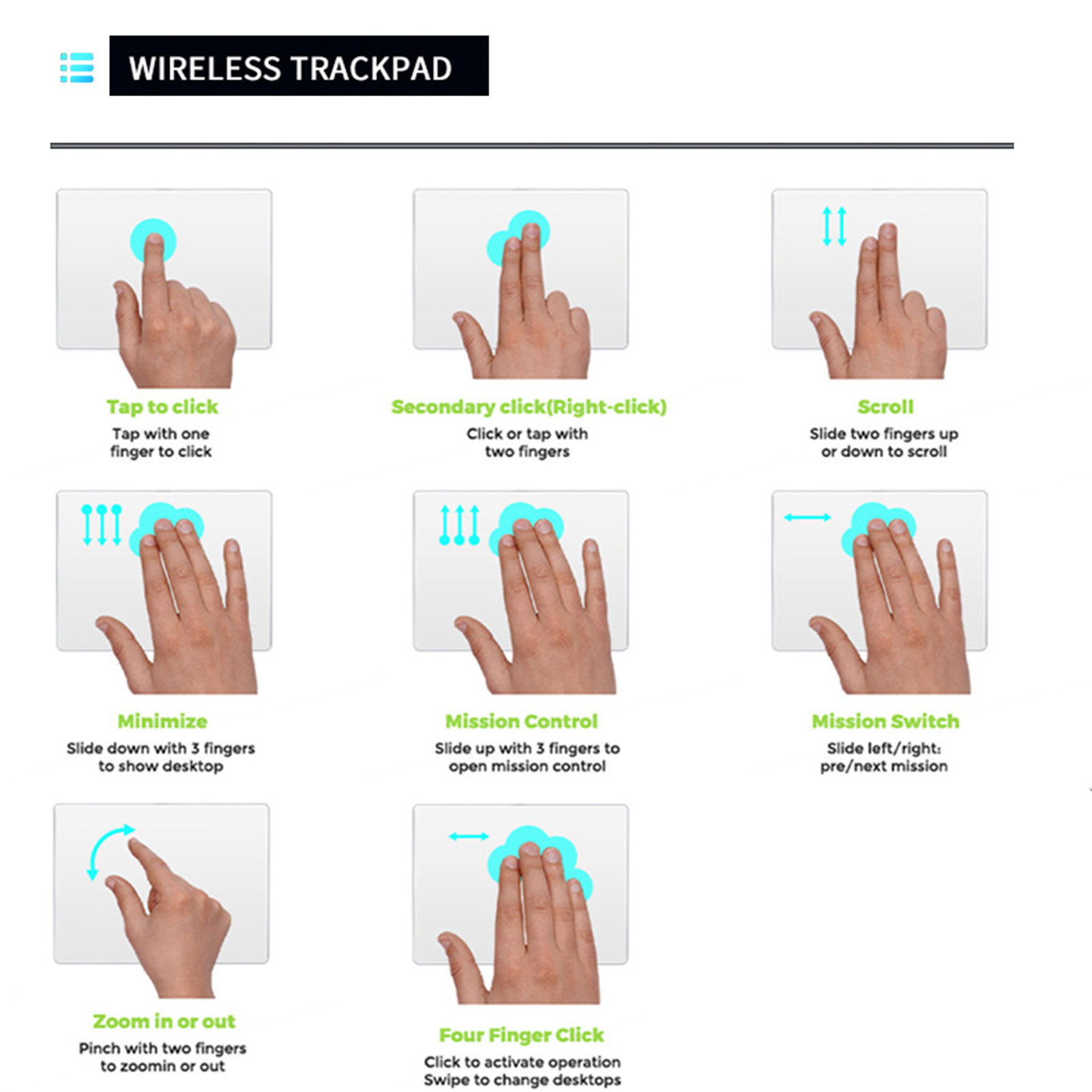 WIRELESS TRACKPAD

Tap to click
Tap with one finger to click

Secondary click(Right-click)
Click or tap with two fingers

Scroll
Slide two fingers up or down to scroll

Minimize
Slide down with 3 fingers to show desktop

Mission Control
Slide up with 3 fingers to open mission control

Mission Switch
Slide left/right: pre/next mission

Zoom in or out
Pinch with two fingers to zoomin or out

Four Finger Click
Click to activate operation
Swipe to change desktops