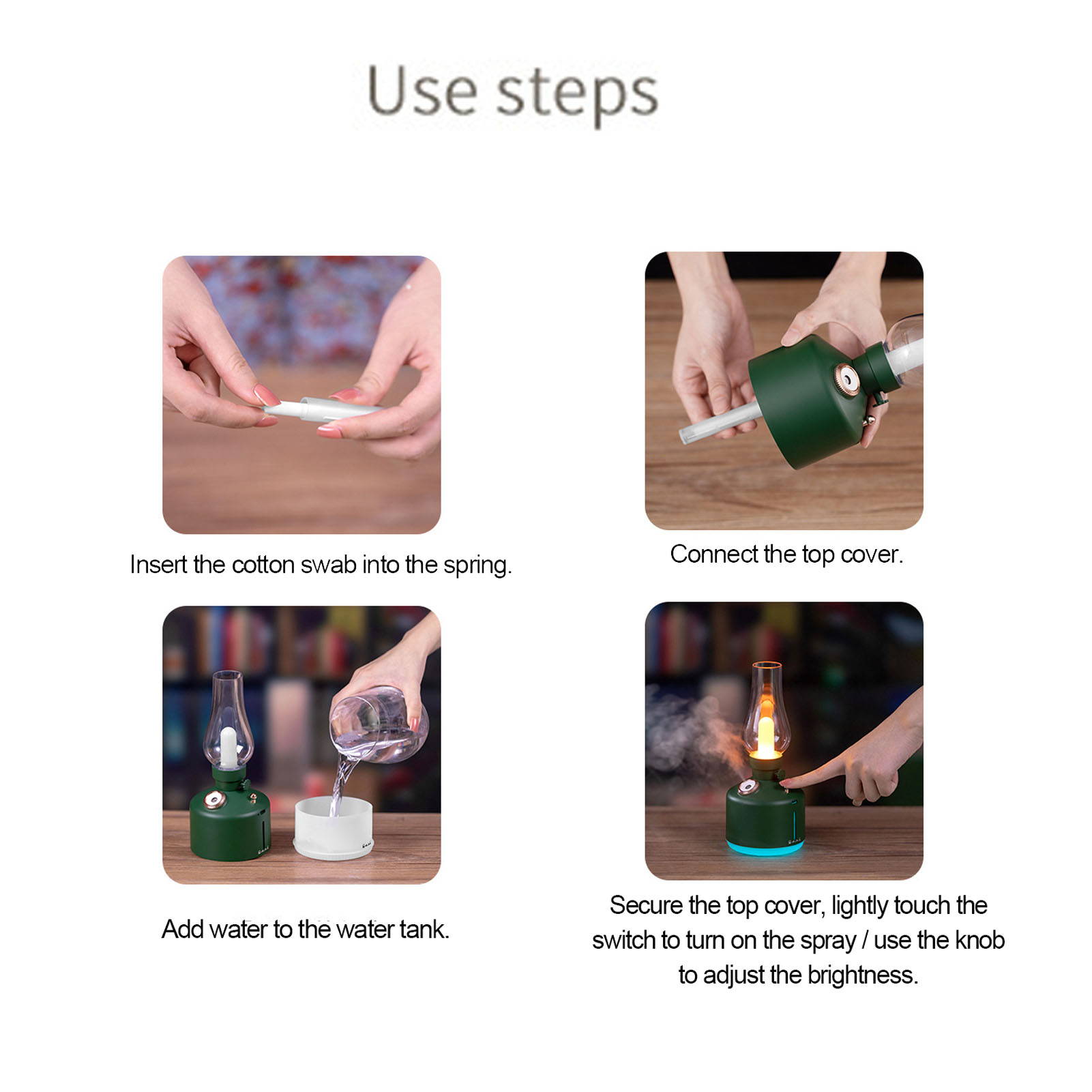 Use steps

Insert the cotton swab into the spring.

Connect the top cover.

Add water to the water tank.

Secure the top cover, lightly touch the switch to turn on the spray / use the knob to adjust the brightness.