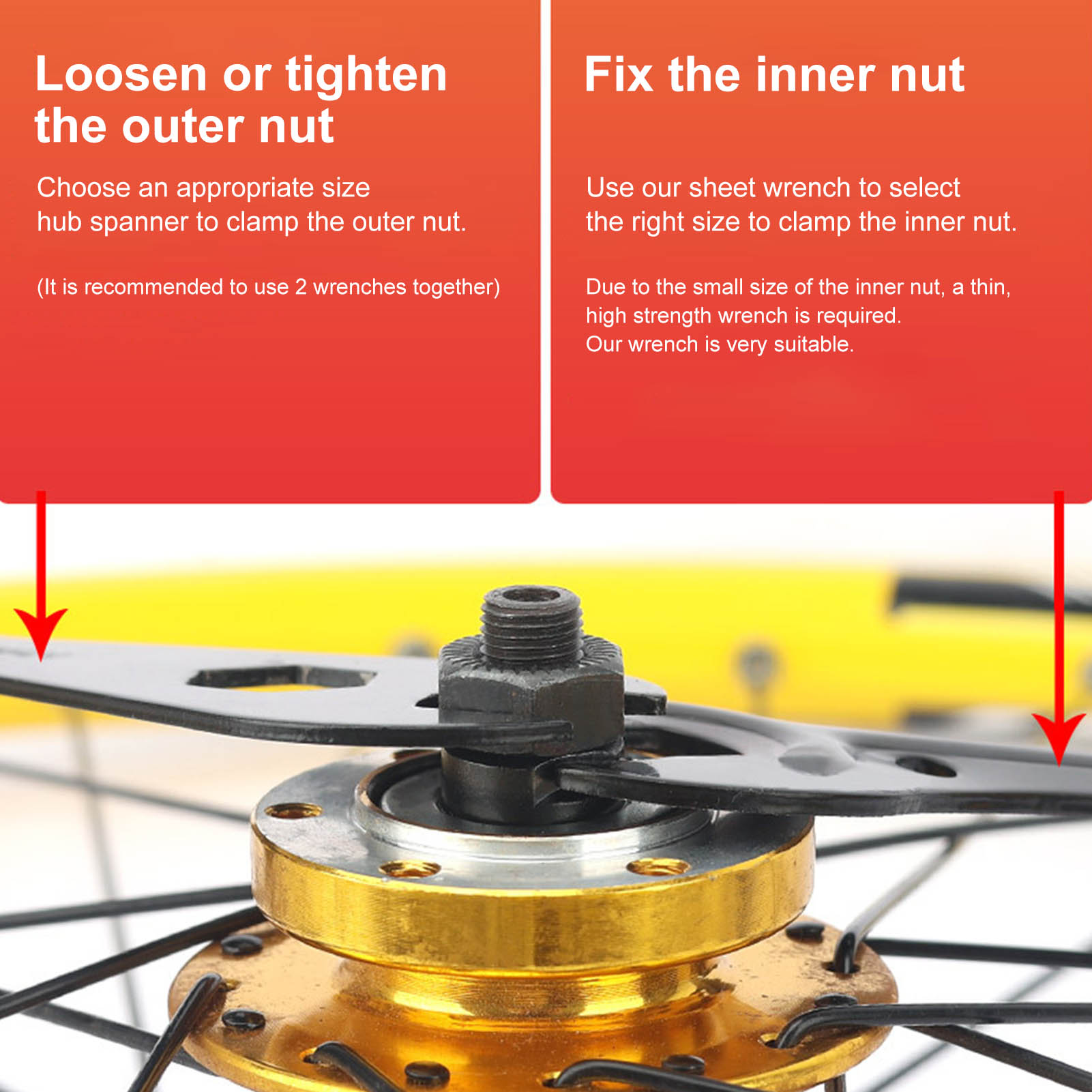 Loosen or tighten the outer nut

Choose an appropriate size hub spanner to clamp the outer nut.

(It is recommended to use 2 wrenches together)

Fix the inner nut

Use our sheet wrench to select the right size to clamp the inner nut.

Due to the small size of the inner nut, a thin, high strength wrench is required.
Our wrench is very suitable.