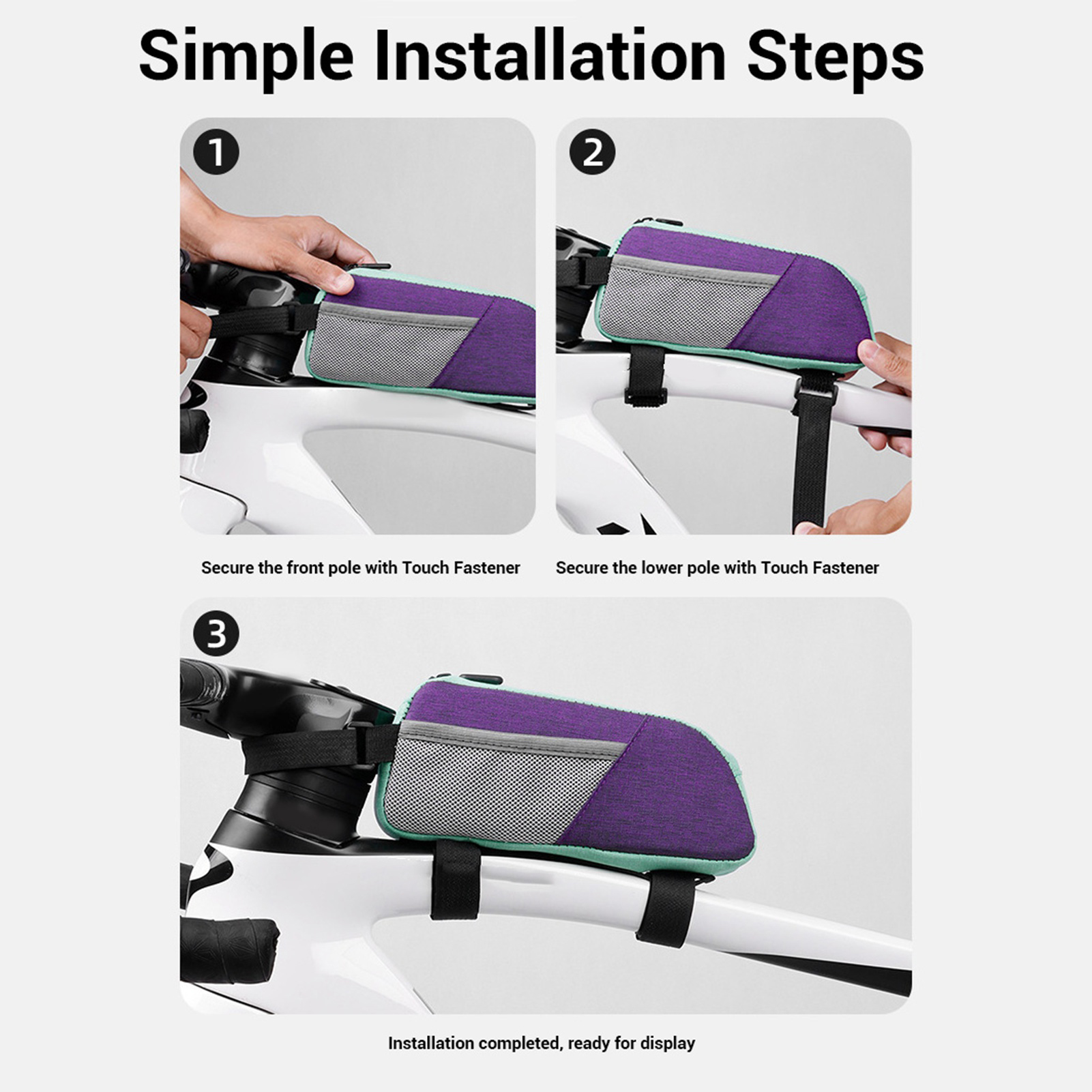 Simple Installation Steps

1

Secure the front pole with Touch Fastener

2

Secure the lower pole with Touch Fastener

3

Installation completed, ready for display