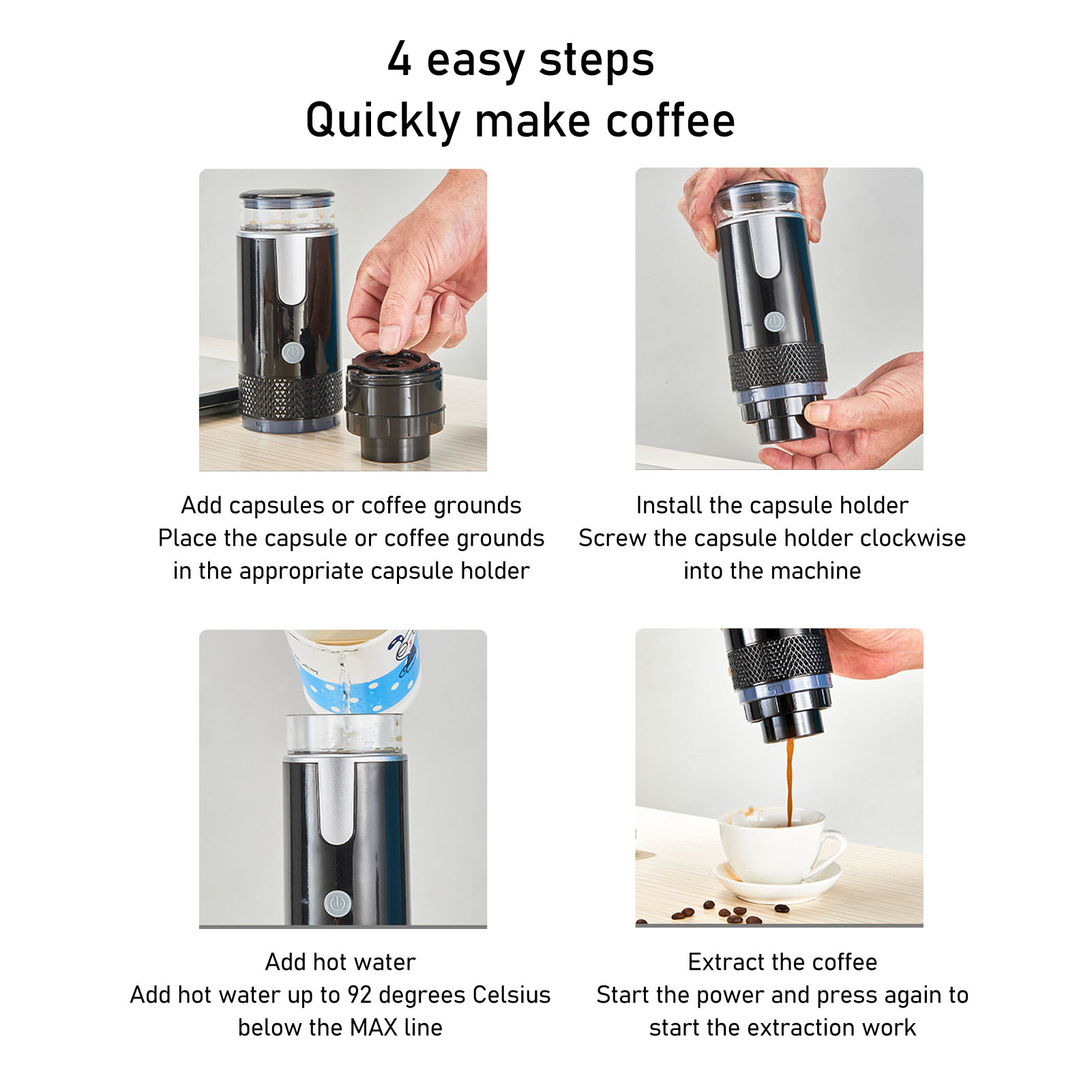 4 easy steps
Quickly make coffee

Add capsules or coffee grounds
Place the capsule or coffee grounds in the appropriate capsule holder

Install the capsule holder
Screw the capsule holder clockwise into the machine

Add hot water
Add hot water up to 92 degrees Celsius below the MAX line

Extract the coffee
Start the power and press again to start the extraction work