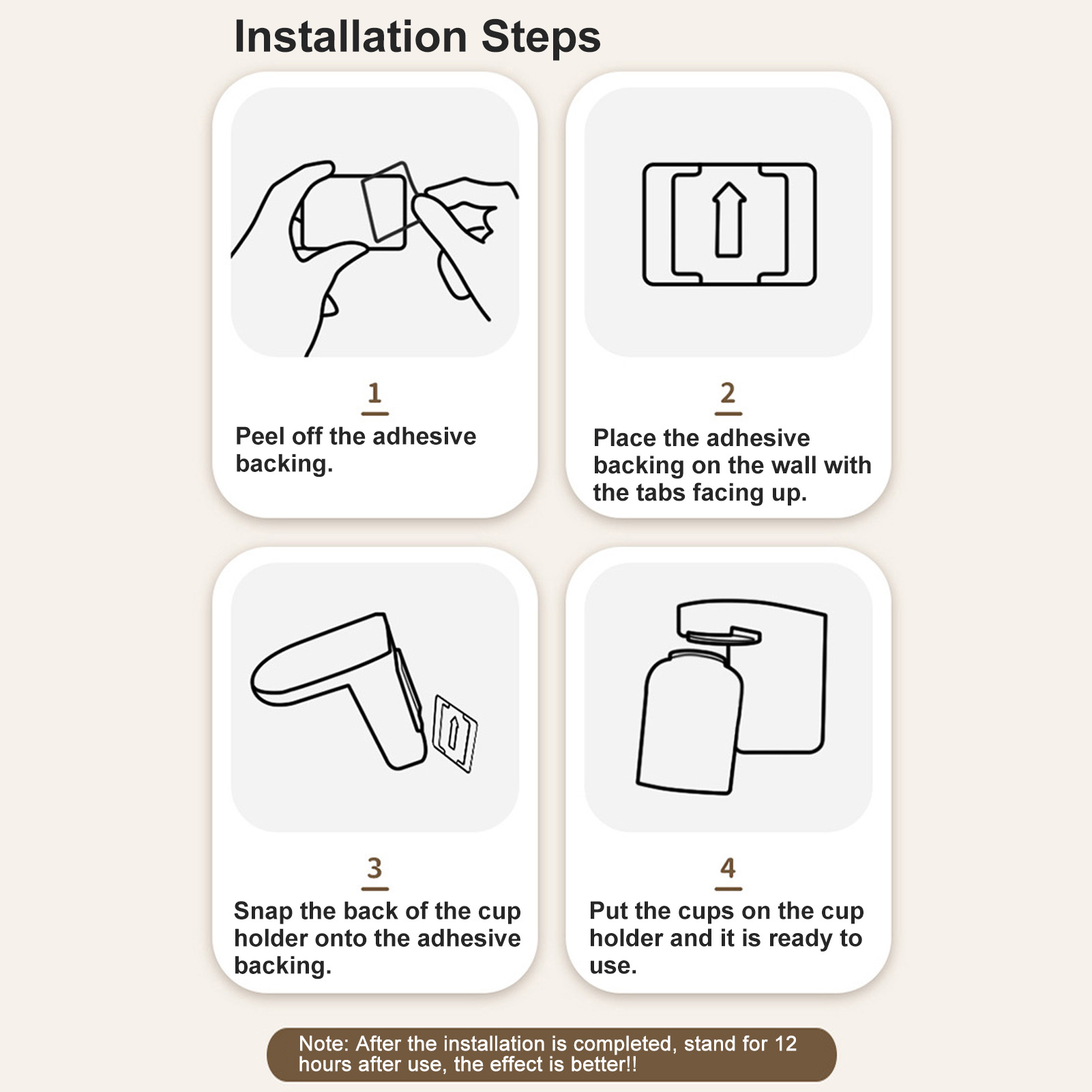 Installation Steps

1

Peel off the adhesive backing.

2

Place the adhesive backing on the wall with the tabs facing up.

3

Snap the back of the cup holder onto the adhesive backing.

4

Put the cups on the cup holder and it is ready to use.

Note: After the installation is completed, stand for 12 hours after use, the effect is better!!