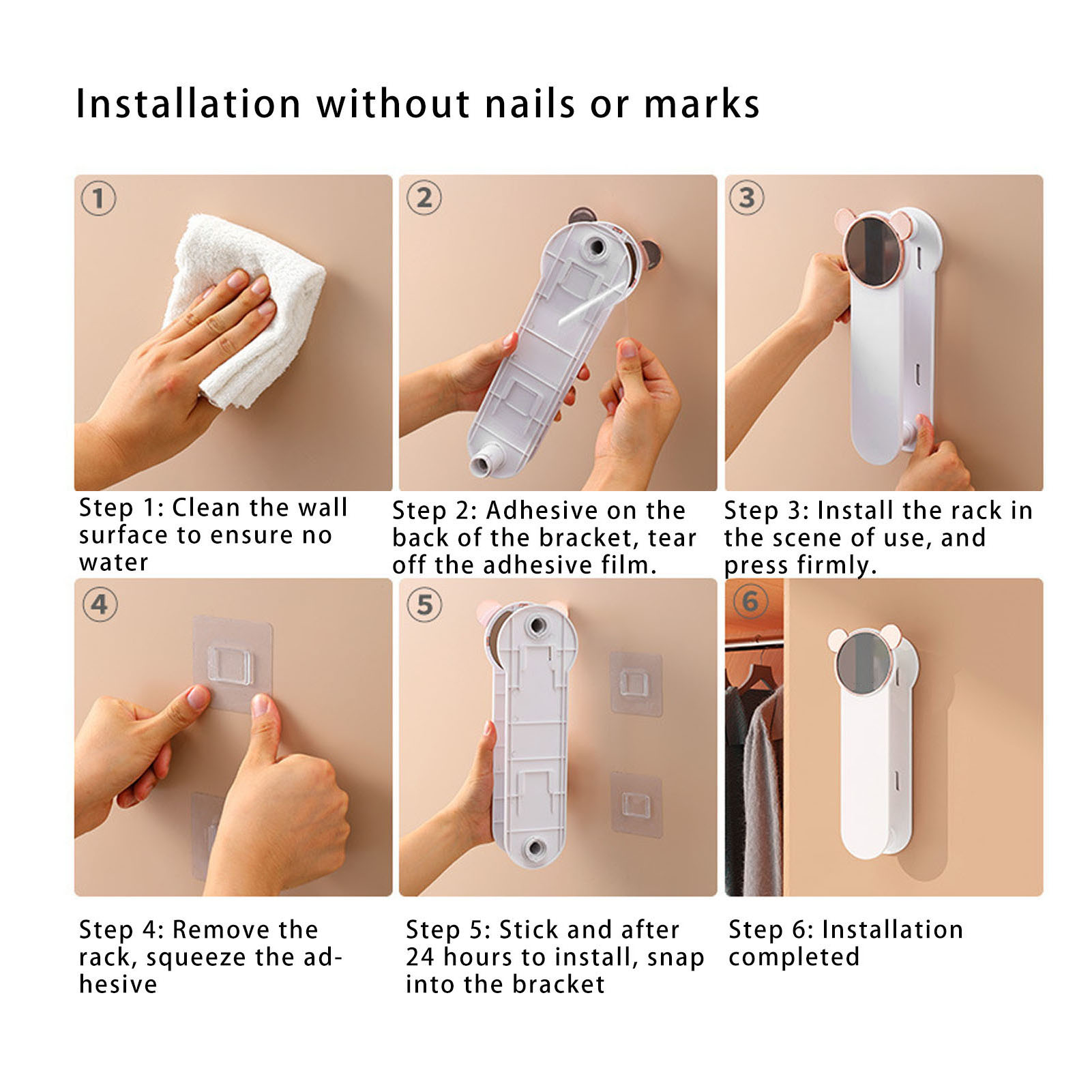 Installation without nails or marks

①

Step 1: Clean the wall surface to ensure no water

②

Step 2: Adhesive on the back of the bracket, tear off the adhesive film.

③

Step 3: Install the rack in the scene of use, and press firmly.

④

Step 4: Remove the rack, squeeze the adhesive

⑤

Step 5: Stick and after 24 hours to install, snap into the bracket

⑥

Step 6: Installation completed