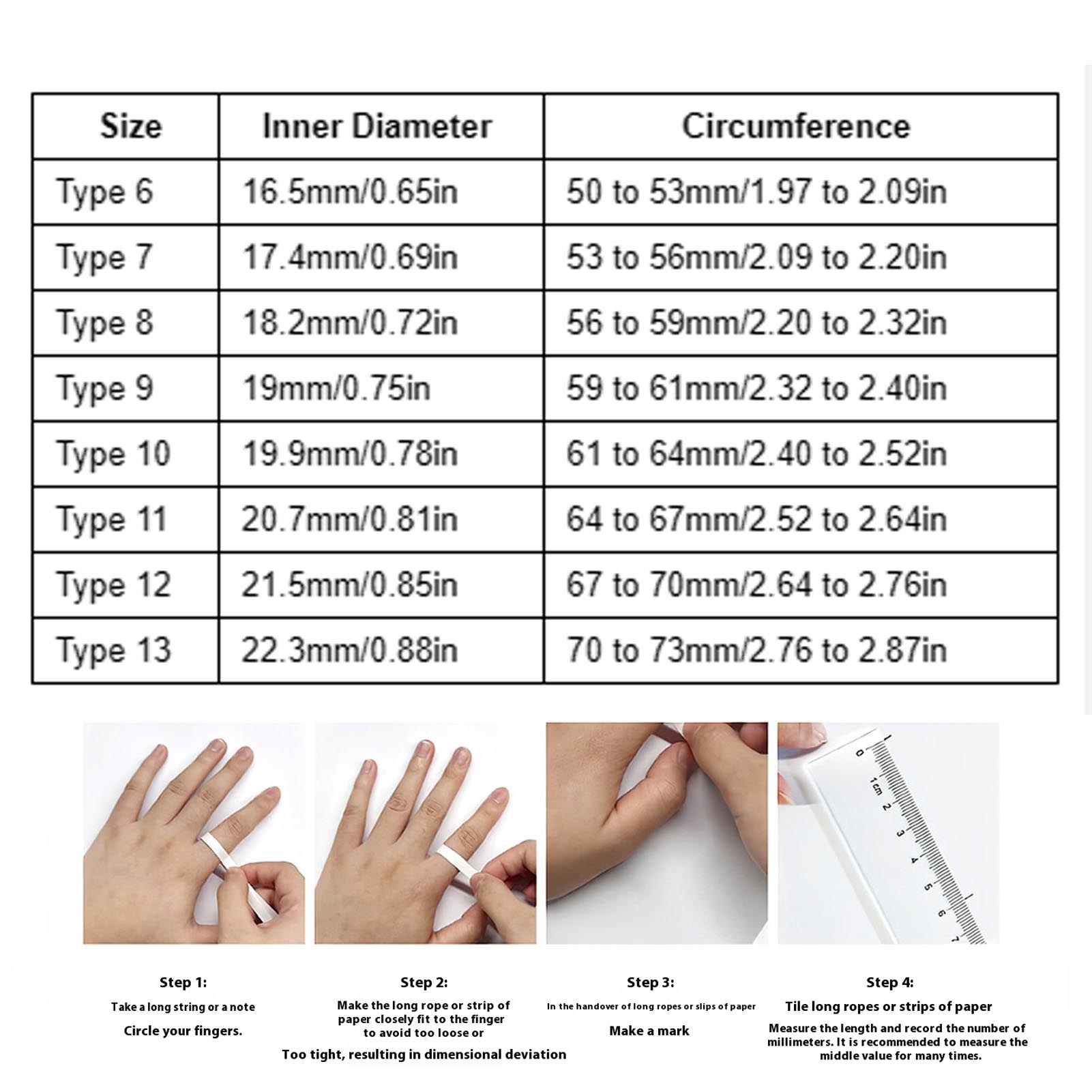 | Size | Inner Diameter | Circumference |
|---|---|---|
| Type 6 | 16.5mm/0.65in | 50 to 53mm/1.97 to 2.09in |
| Type 7 | 17.4mm/0.69in | 53 to 56mm/2.09 to 2.20in |
| Type 8 | 18.2mm/0.72in | 56 to 59mm/2.20 to 2.32in |
| Type 9 | 19mm/0.75in | 59 to 61mm/2.32 to 2.40in |
| Type 10 | 19.9mm/0.78in | 61 to 64mm/2.40 to 2.52in |
| Type 11 | 20.7mm/0.81in | 64 to 67mm/2.52 to 2.64in |
| Type 12 | 21.5mm/0.85in | 67 to 70mm/2.64 to 2.76in |
| Type 13 | 22.3mm/0.88in | 70 to 73mm/2.76 to 2.87in |

0 1cm 2 3 4 5 6 7

Step 1:
Take a long string or a note
Circle your fingers.

Step 2:
Make the long rope or strip of paper closely fit to the finger to avoid too loose or
Too tight, resulting in dimensional deviation

Step 3:
In the handover of long ropes or slips of paper
Make a mark

Step 4:
Tile long ropes or strips of paper
Measure the length and record the number of millimeters. It is recommended to measure the middle value for many times.