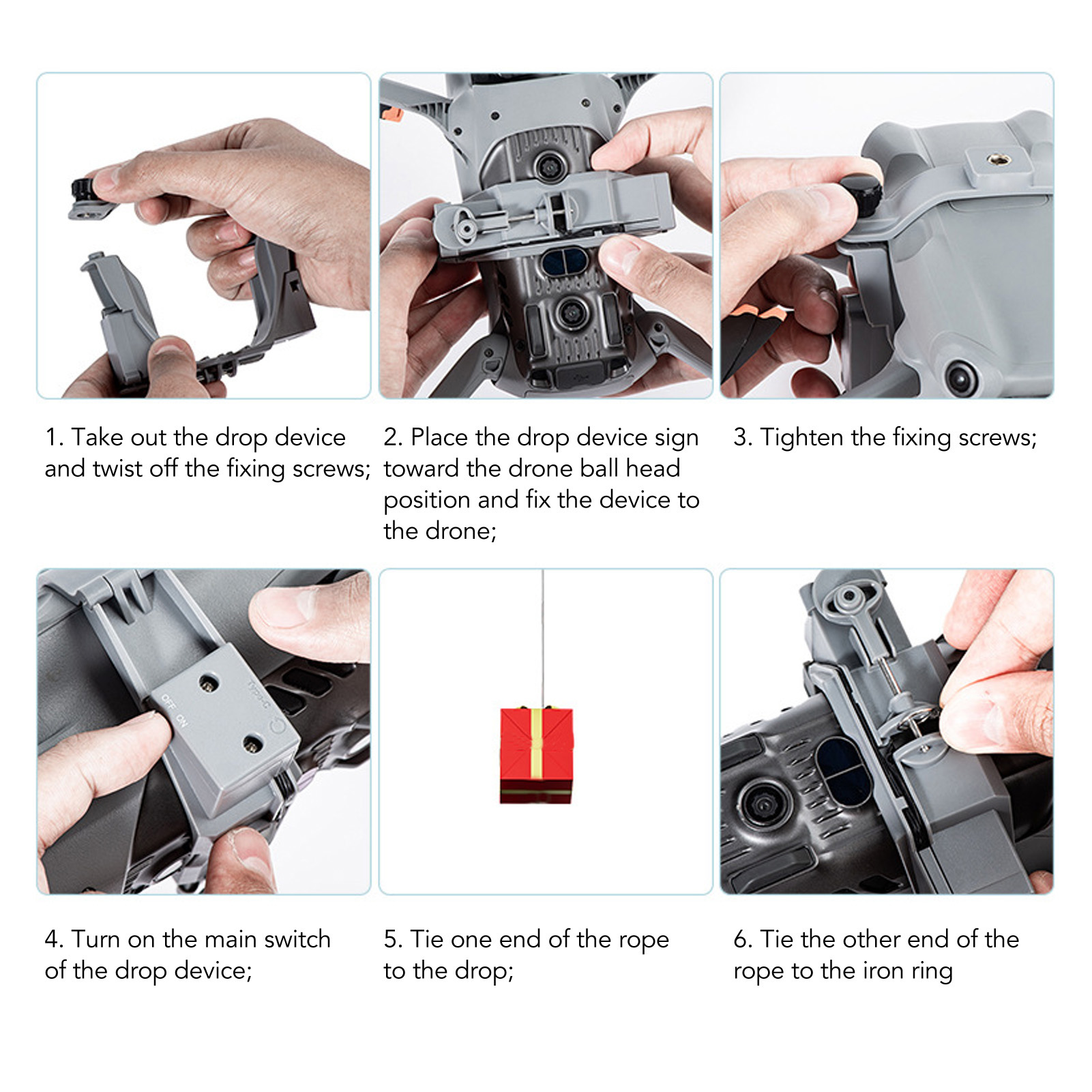 1. Take out the drop device and twist off the fixing screws;

2. Place the drop device sign toward the drone ball head position and fix the device to the drone;

3. Tighten the fixing screws;

OFF ON

Type-C

4. Turn on the main switch of the drop device;

5. Tie one end of the rope to the drop;

6. Tie the other end of the rope to the iron ring