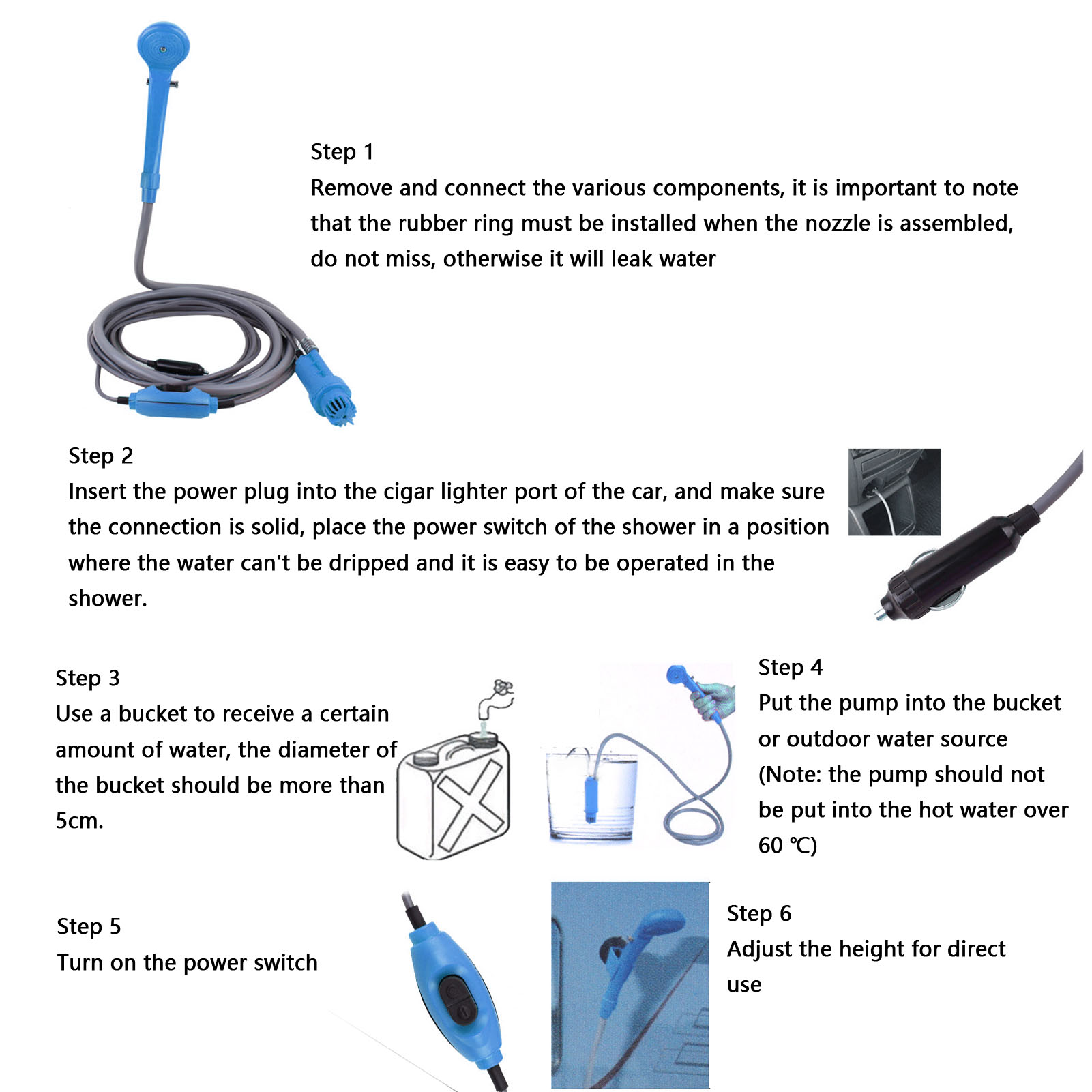 Step 1
Remove and connect the various components, it is important to note that the rubber ring must be installed when the nozzle is assembled, do not miss, otherwise it will leak water

Step 2
Insert the power plug into the cigar lighter port of the car, and make sure the connection is solid, place the power switch of the shower in a position where the water can't be dripped and it is easy to be operated in the shower.

Step 3
Use a bucket to receive a certain amount of water, the diameter of the bucket should be more than 5cm.

Step 4
Put the pump into the bucket or outdoor water source (Note: the pump should not be put into the hot water over 60 ℃)

Step 5
Turn on the power switch

Step 6
Adjust the height for direct use