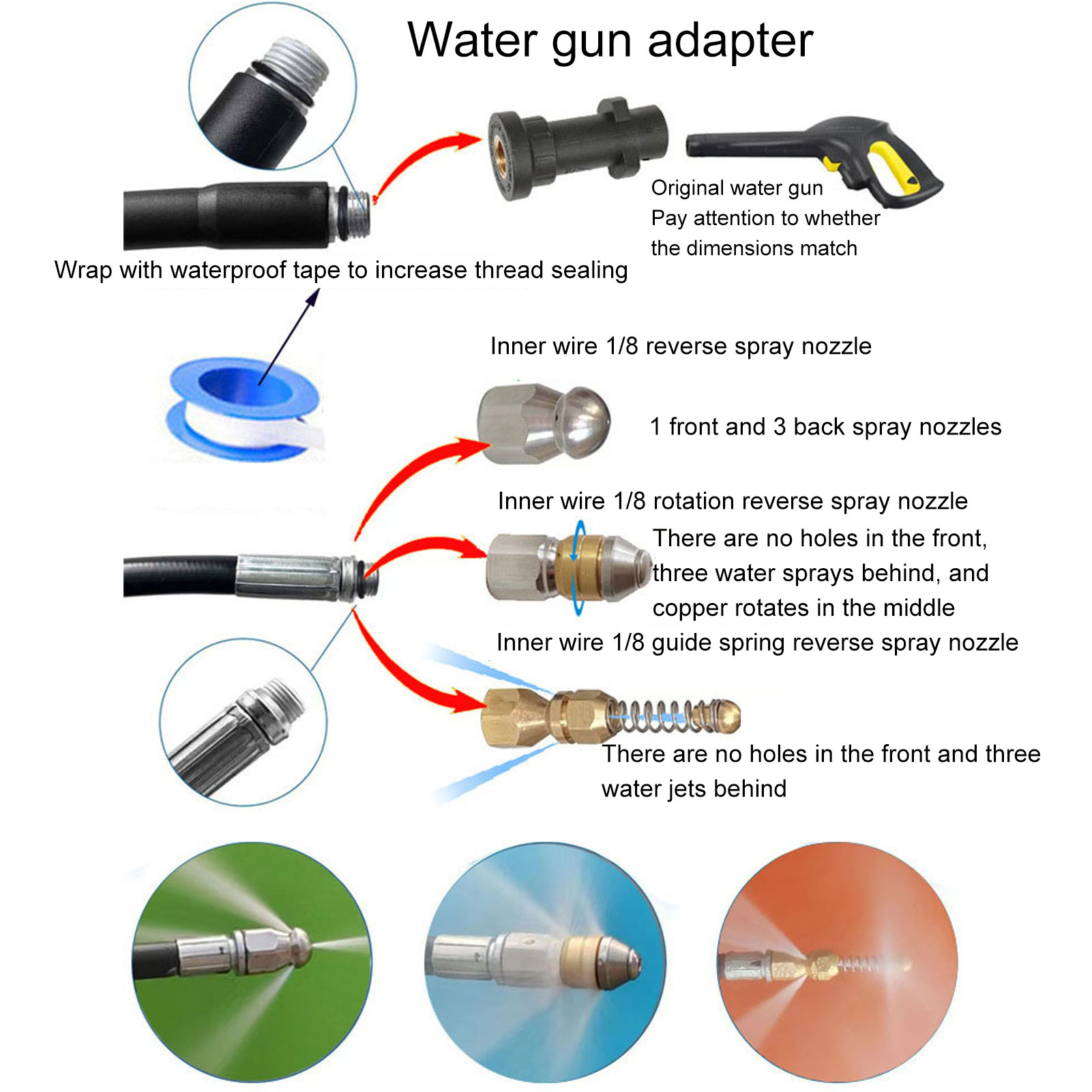 Water gun adapter

Original water gun
Pay attention to whether the dimensions match

Wrap with waterproof tape to increase thread sealing

Inner wire 1/8 reverse spray nozzle

1 front and 3 back spray nozzles

Inner wire 1/8 rotation reverse spray nozzle

There are no holes in the front, three water sprays behind, and copper rotates in the middle

Inner wire 1/8 guide spring reverse spray nozzle

There are no holes in the front and three water jets behind