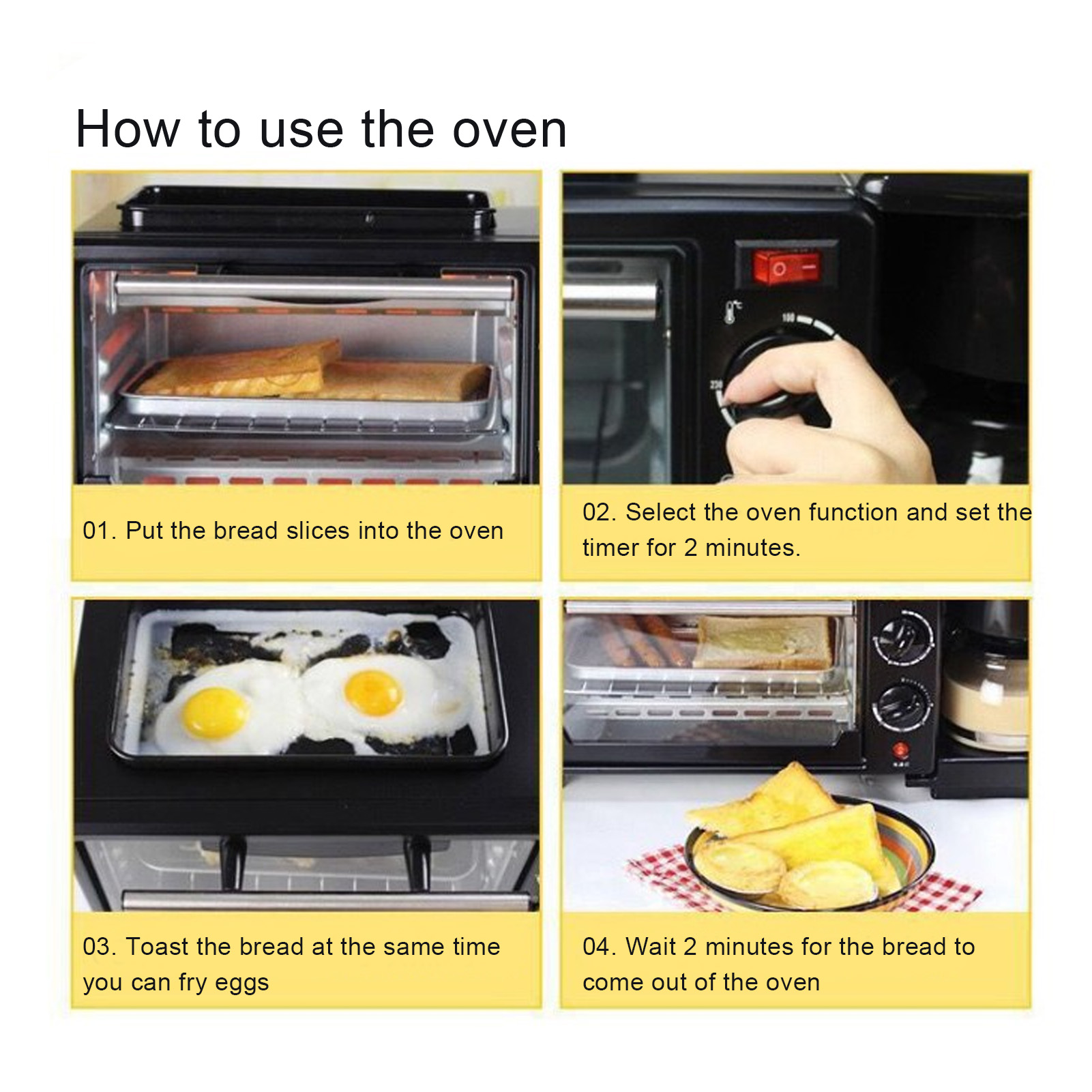 How to use the oven

01. Put the bread slices into the oven

02. Select the oven function and set the timer for 2 minutes.

03. Toast the bread at the same time you can fry eggs

04. Wait 2 minutes for the bread to come out of the oven