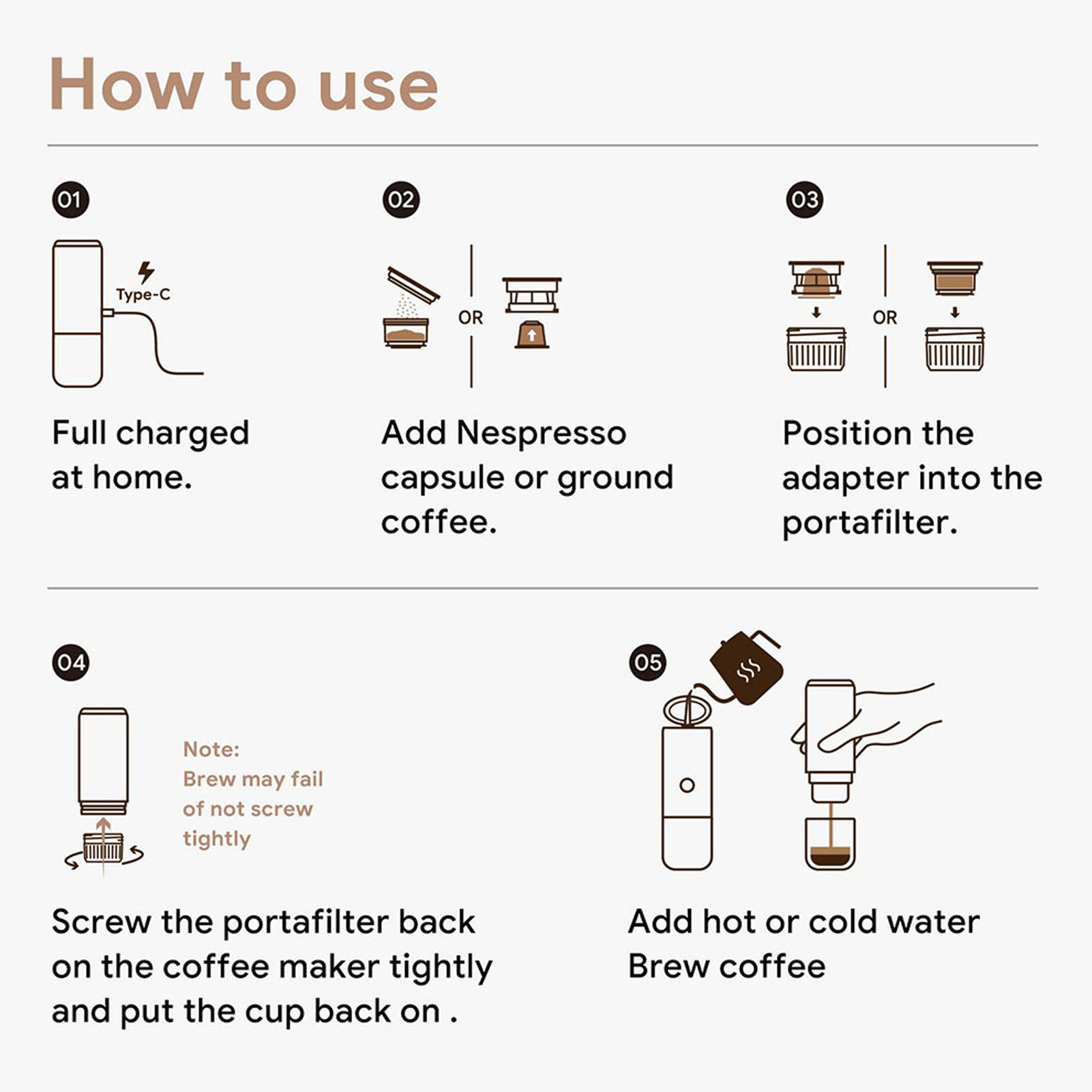 How to use

01

Type-C

Full charged at home.

02

OR

Add Nespresso capsule or ground coffee.

03

OR

Position the adapter into the portafilter.

04

Note: Brew may fail of not screw tightly

Screw the portafilter back on the coffee maker tightly and put the cup back on .

05

Add hot or cold water
Brew coffee