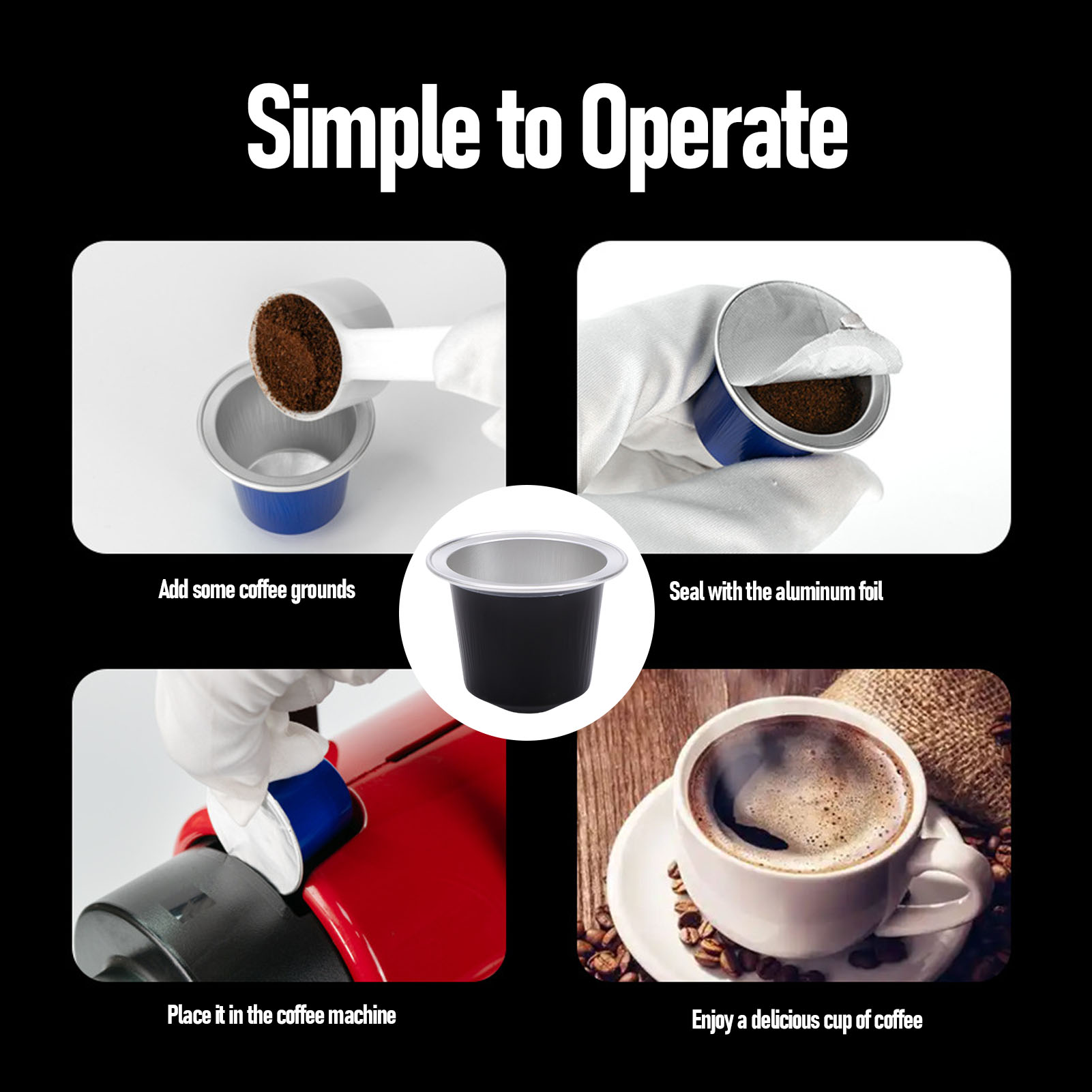 Simple to Operate

Add some coffee grounds

Seal with the aluminum foil

Place it in the coffee machine

Enjoy a delicious cup of coffee