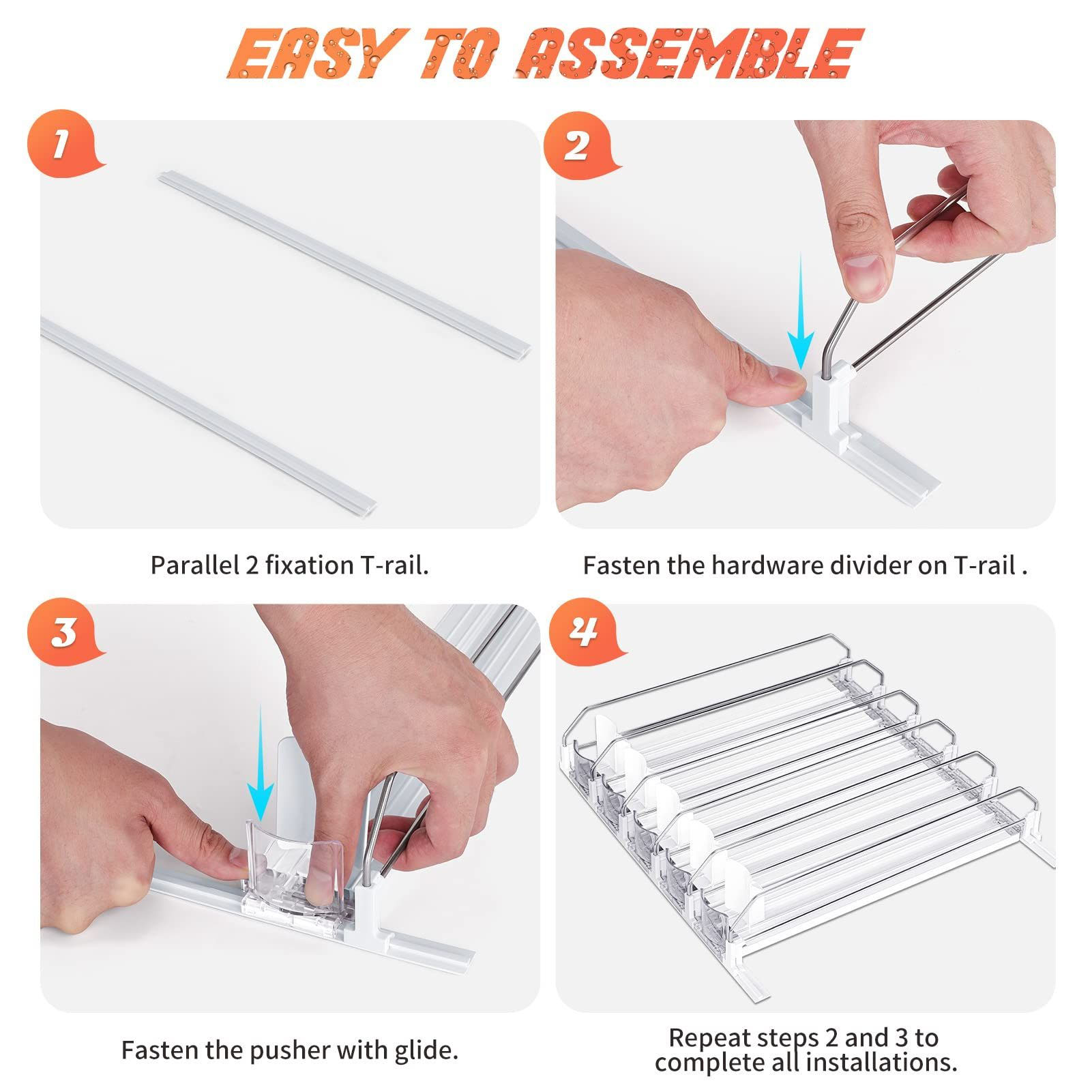 EASY TO ASSEMBLE

1

Parallel 2 fixation T-rail.

2

Fasten the hardware divider on T-rail .

3

Fasten the pusher with glide.

4

Repeat steps 2 and 3 to complete all installations.