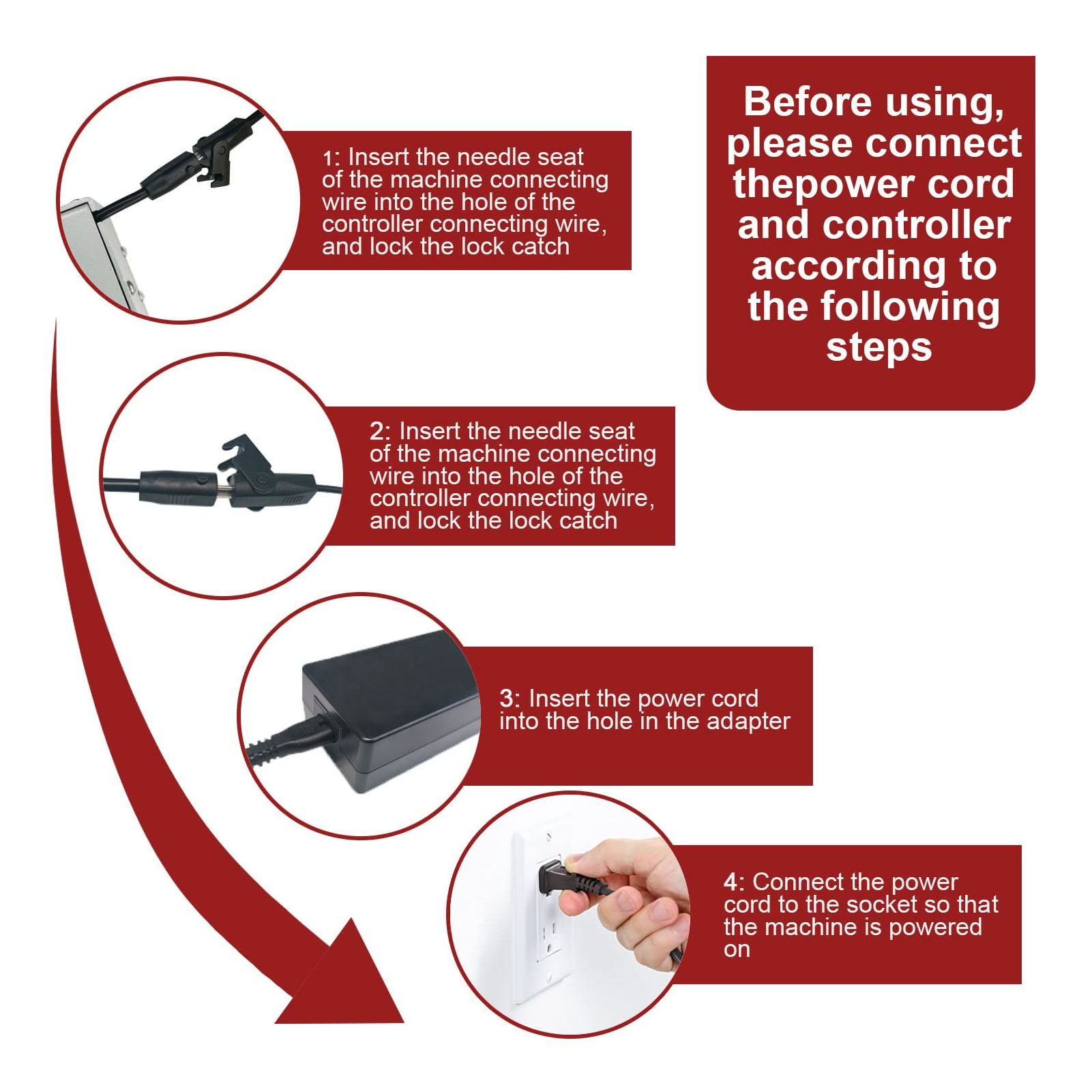 Before using, please connect thepower cord and controller according to the following steps

1: Insert the needle seat of the machine connecting wire into the hole of the controller connecting wire, and lock the lock catch

2: Insert the needle seat of the machine connecting wire into the hole of the controller connecting wire, and lock the lock catch

3: Insert the power cord into the hole in the adapter

4: Connect the power cord to the socket so that the machine is powered on