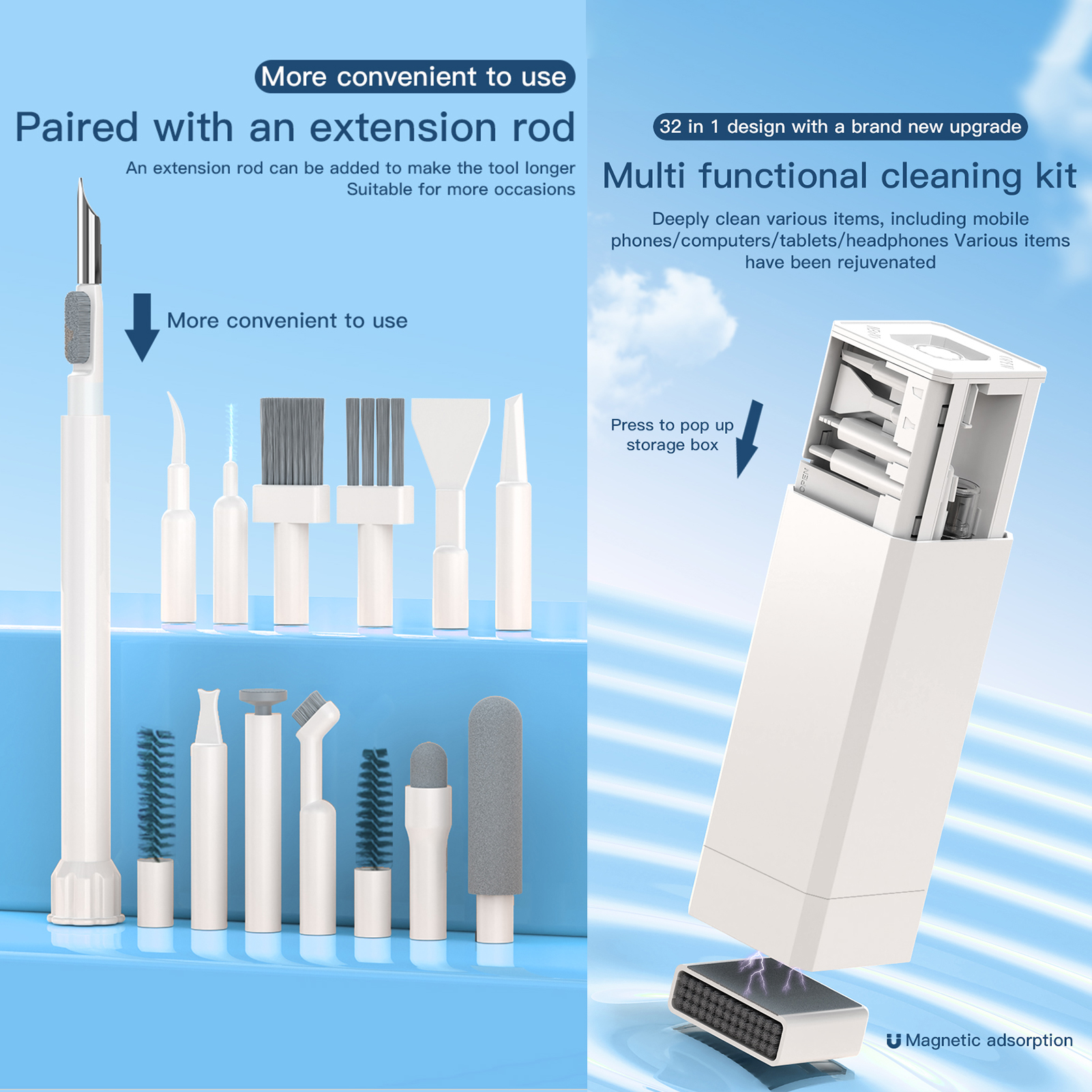 More convenient to use

Paired with an extension rod

An extension rod can be added to make the tool longer
Suitable for more occasions

More convenient to use

32 in 1 design with a brand new upgrade

Multi functional cleaning kit

Deeply clean various items, including mobile phones/computers/tablets/headphones Various items have been rejuvenated

Press to pop up storage box

OPEN

Magnetic adsorption