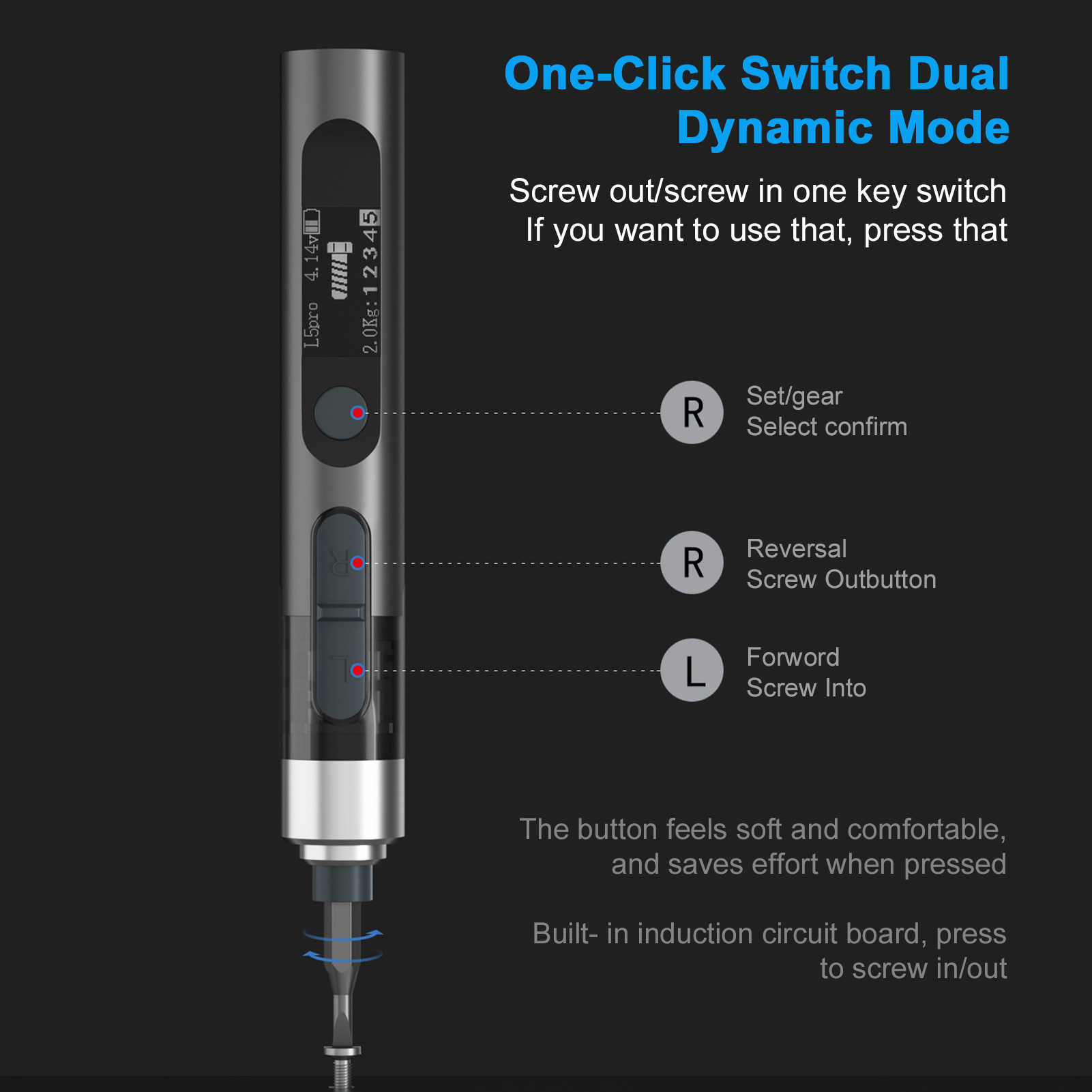 One-Click Switch Dual Dynamic Mode

Screw out/screw in one key switch
If you want to use that, press that

L5pro 4.14v
2.0Kg: 1 2 3 4 5

R Set/gear Select confirm

R Reversal Screw Outbutton

L Forword Screw Into

R

L

The button feels soft and comfortable, and saves effort when pressed

Built- in induction circuit board, press to screw in/out