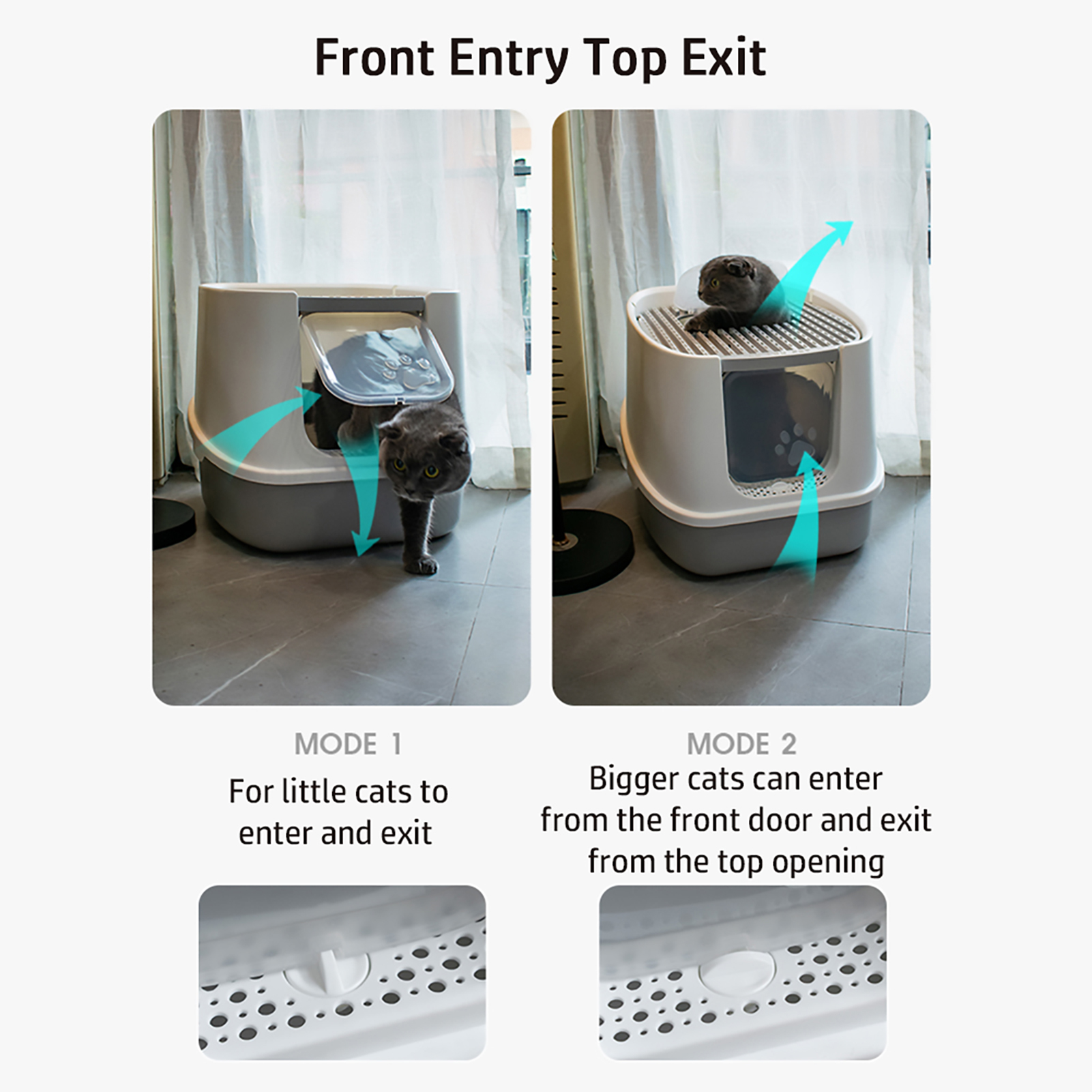 Front Entry Top Exit

MODE 1
For little cats to enter and exit

MODE 2
Bigger cats can enter from the front door and exit from the top opening