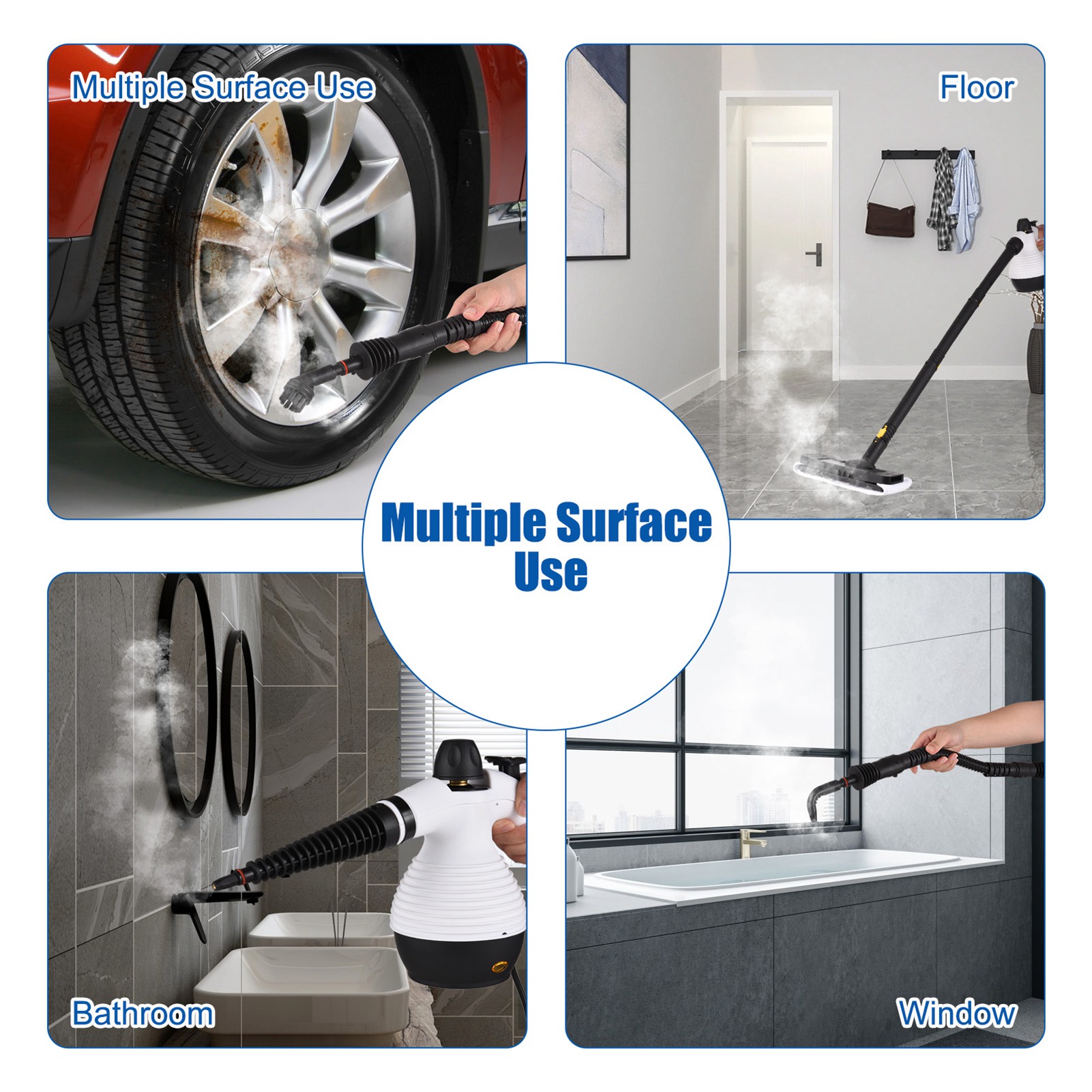 Multiple Surface Use

Floor

Multiple Surface Use

Bathroom

Window