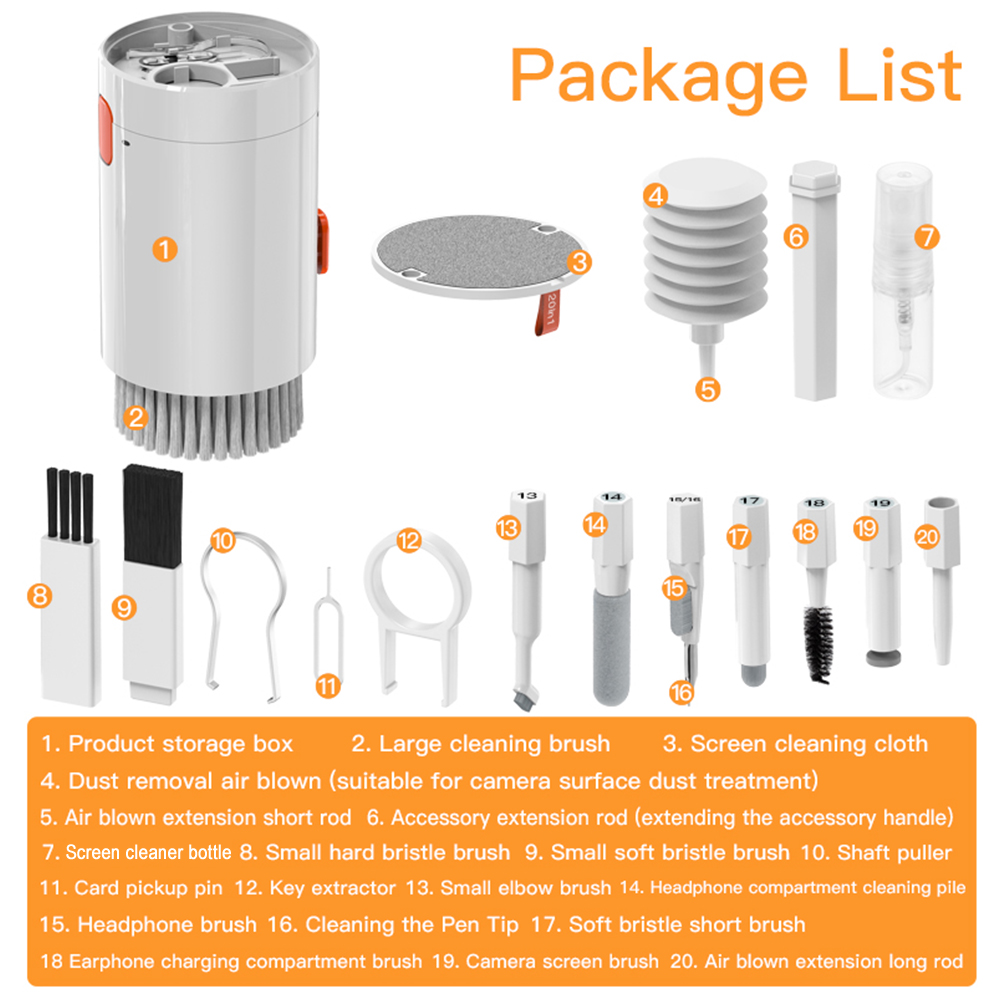 Package List

1

2

3

20in1

4

5

6

7

8

9

10

11

12

13

13

14

14

15/16

15

16

17

17

18

18

19

19

20

1. Product storage box 2. Large cleaning brush 3. Screen cleaning cloth
4. Dust removal air blown (suitable for camera surface dust treatment)
5. Air blown extension short rod 6. Accessory extension rod (extending the accessory handle)
7. Screen cleaner bottle 8. Small hard bristle brush 9. Small soft bristle brush 10. Shaft puller
11. Card pickup pin 12. Key extractor 13. Small elbow brush 14. Headphone compartment cleaning pile
15. Headphone brush 16. Cleaning the Pen Tip 17. Soft bristle short brush
18 Earphone charging compartment brush 19. Camera screen brush 20. Air blown extension long rod