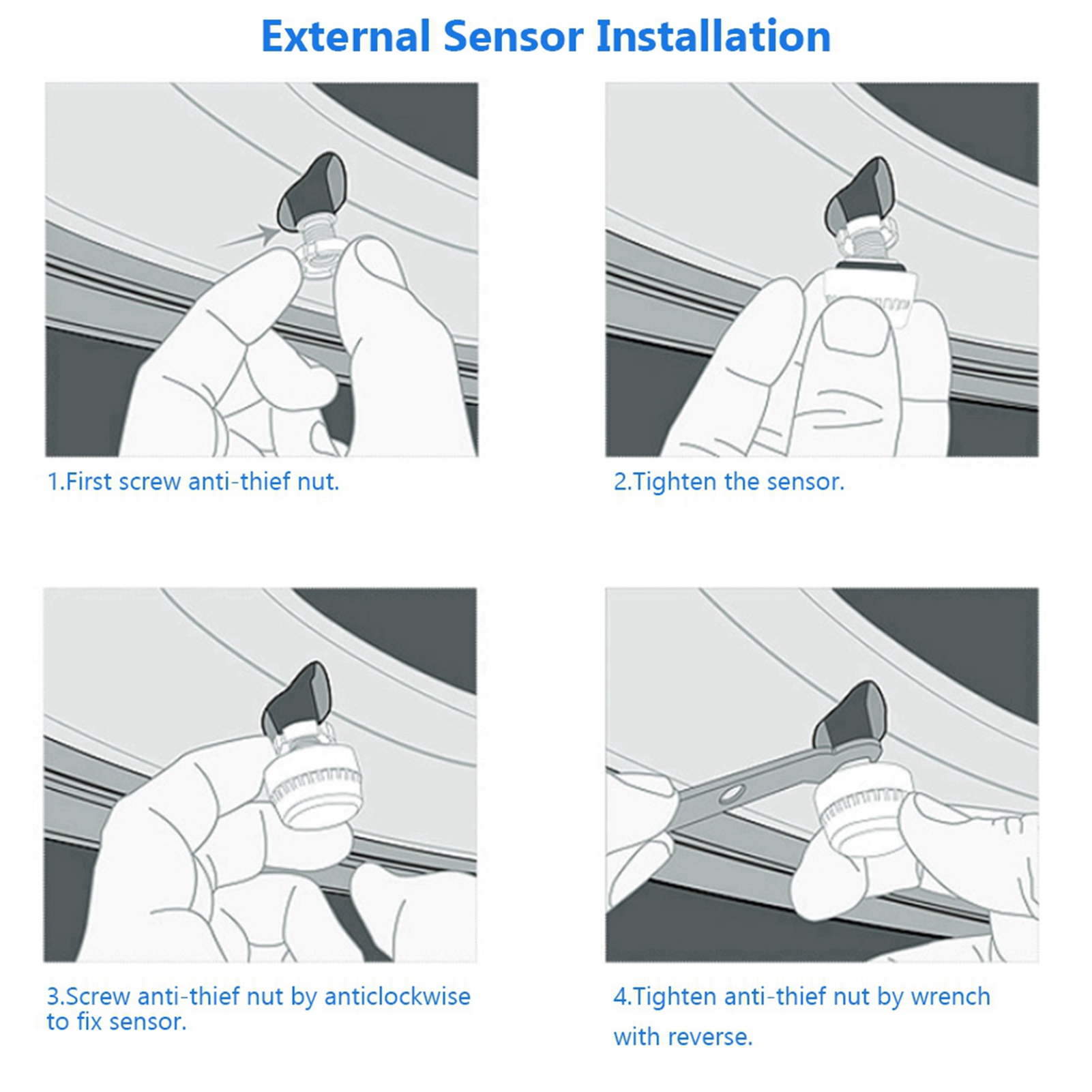 External Sensor Installation

1.First screw anti-thief nut.

2.Tighten the sensor.

3.Screw anti-thief nut by anticlockwise to fix sensor.

4.Tighten anti-thief nut by wrench with reverse.