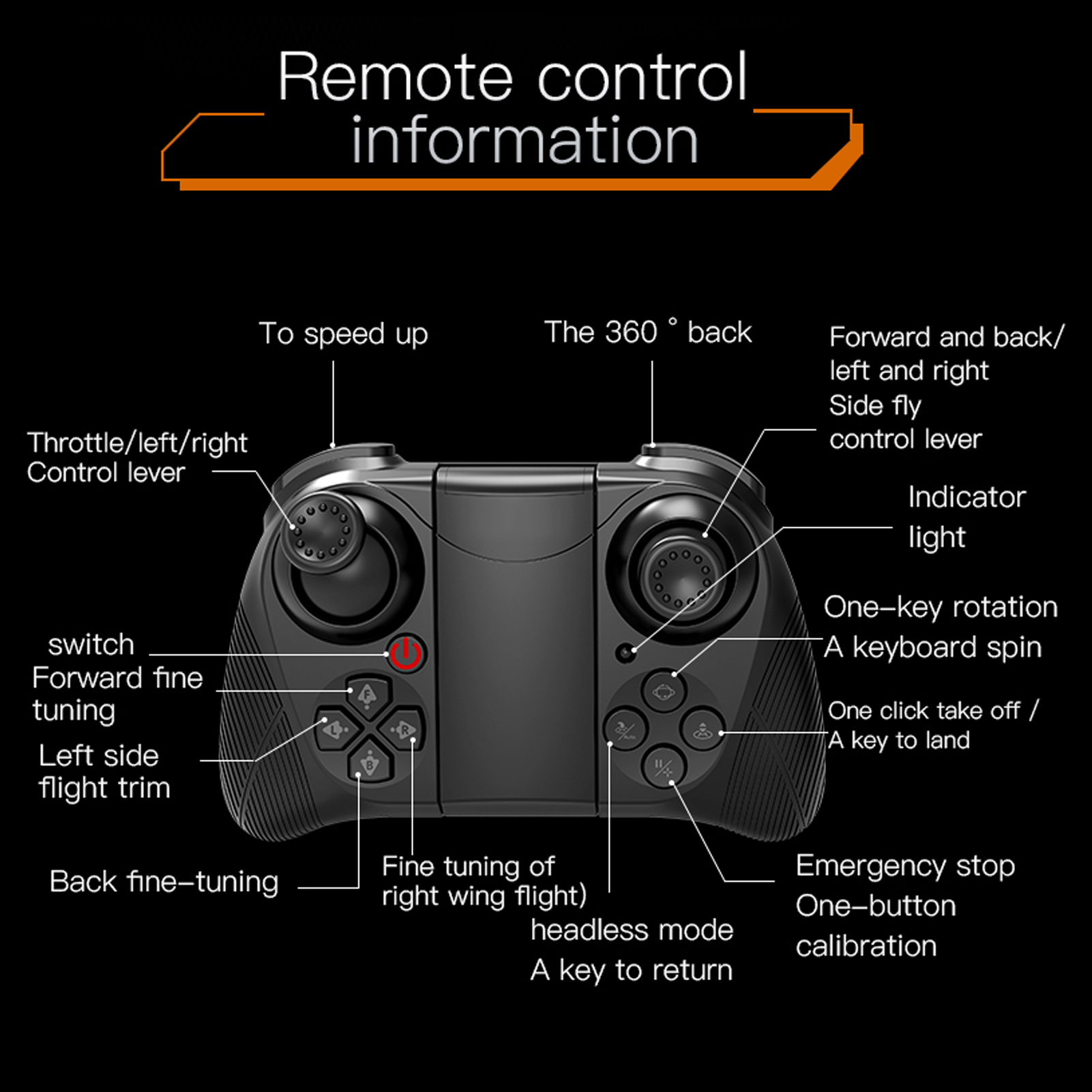 Remote control information

To speed up

The 360 ° back

Forward and back/ left and right Side fly control lever

Throttle/left/right Control lever

Indicator light

One–key rotation A keyboard spin

switch

Forward fine tuning

One click take off / A key to land

Left side flight trim

F

L

R

B

Back fine–tuning

Fine tuning of right wing flight)

headless mode A key to return

Emergency stop One–button calibration