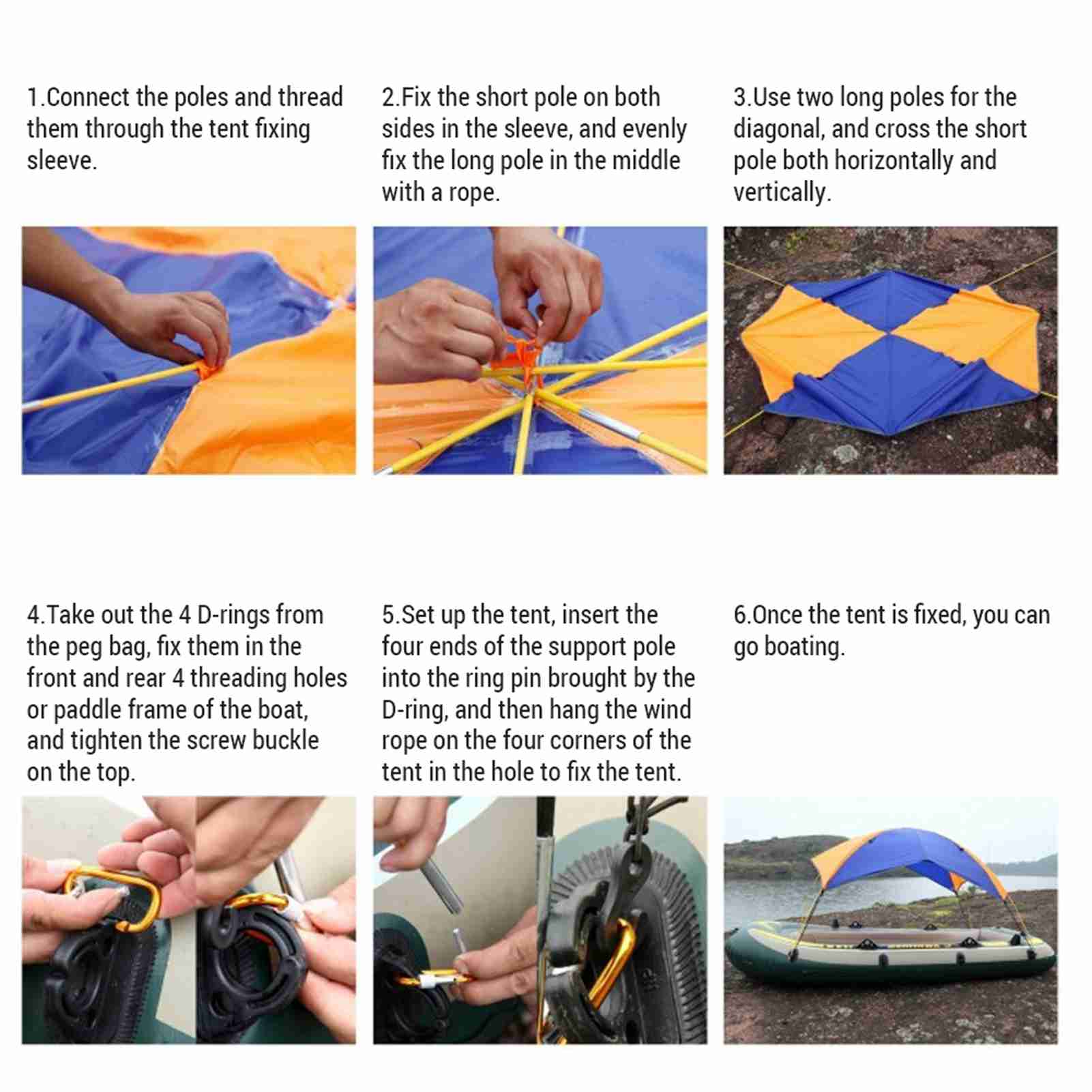 1.Connect the poles and thread them through the tent fixing sleeve.

2.Fix the short pole on both sides in the sleeve, and evenly fix the long pole in the middle with a rope.

3.Use two long poles for the diagonal, and cross the short pole both horizontally and vertically.

4.Take out the 4 D-rings from the peg bag, fix them in the front and rear 4 threading holes or paddle frame of the boat, and tighten the screw buckle on the top.

5.Set up the tent, insert the four ends of the support pole into the ring pin brought by the D-ring, and then hang the wind rope on the four corners of the tent in the hole to fix the tent.

6.Once the tent is fixed, you can go boating.