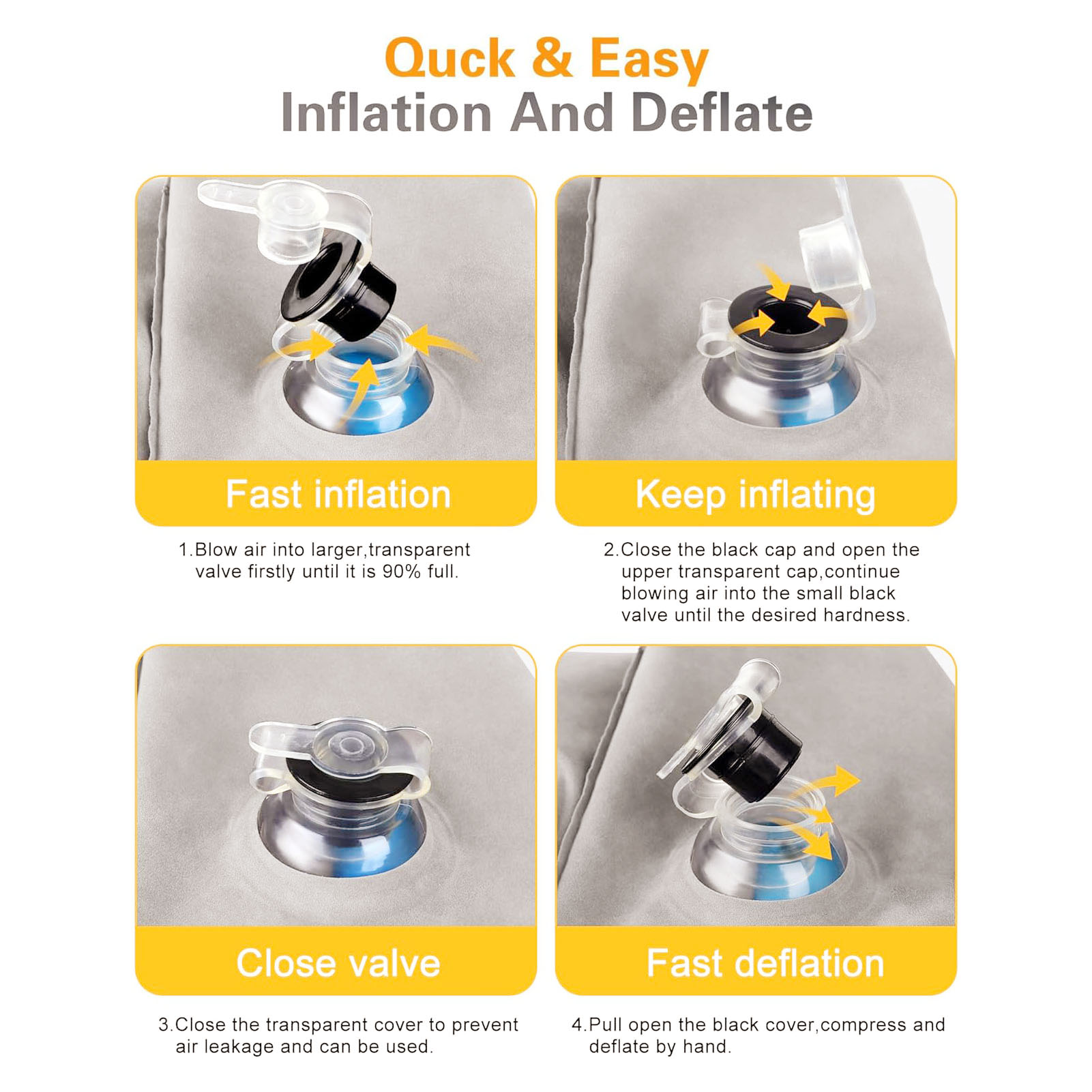 Quck & Easy
Inflation And Deflate

Fast inflation

1.Blow air into larger,transparent valve firstly until it is 90% full.

Keep inflating

2.Close the black cap and open the upper transparent cap,continue blowing air into the small black valve until the desired hardness.

Close valve

3.Close the transparent cover to prevent air leakage and can be used.

Fast deflation

4.Pull open the black cover,compress and deflate by hand.